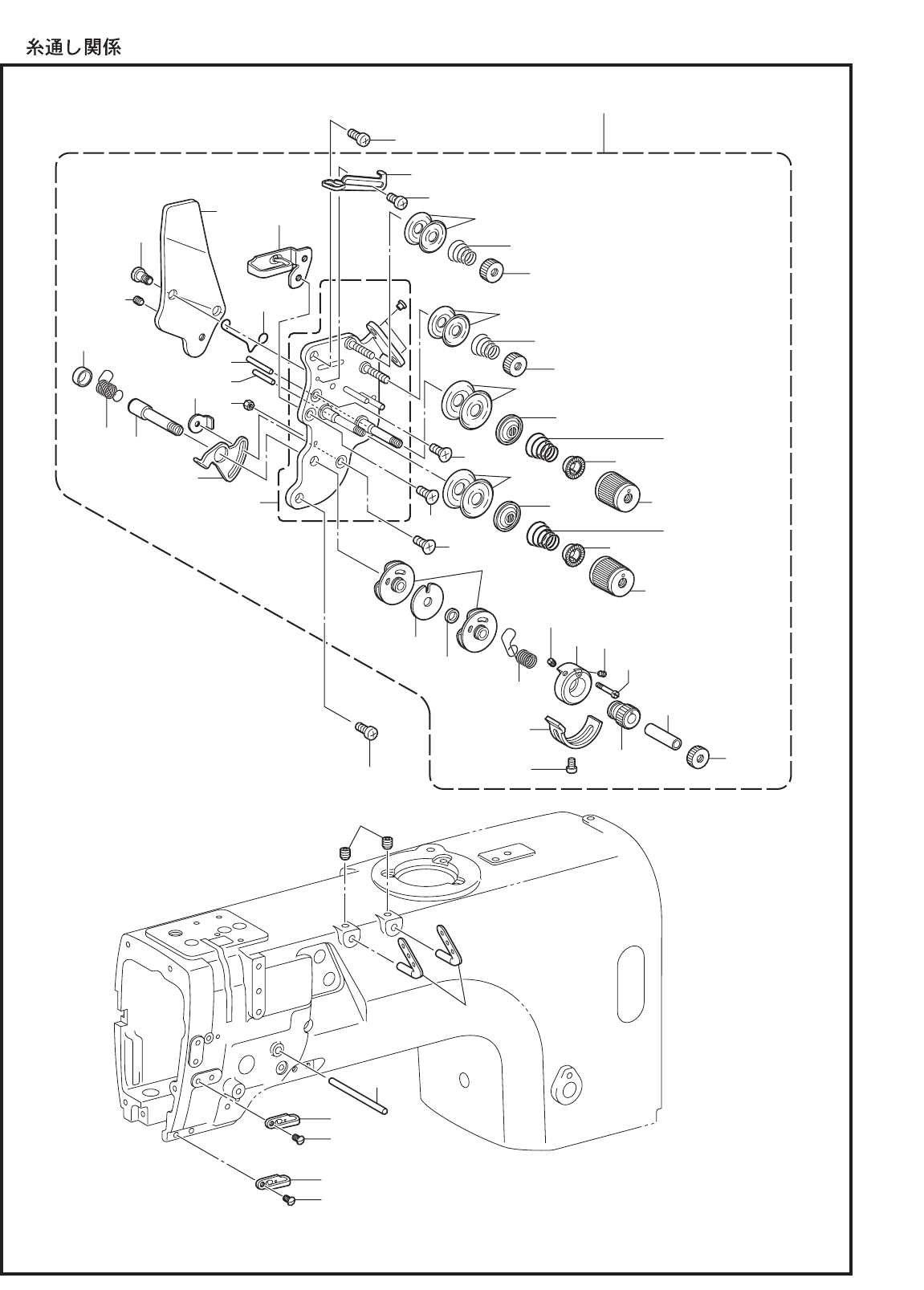 糸通し関係