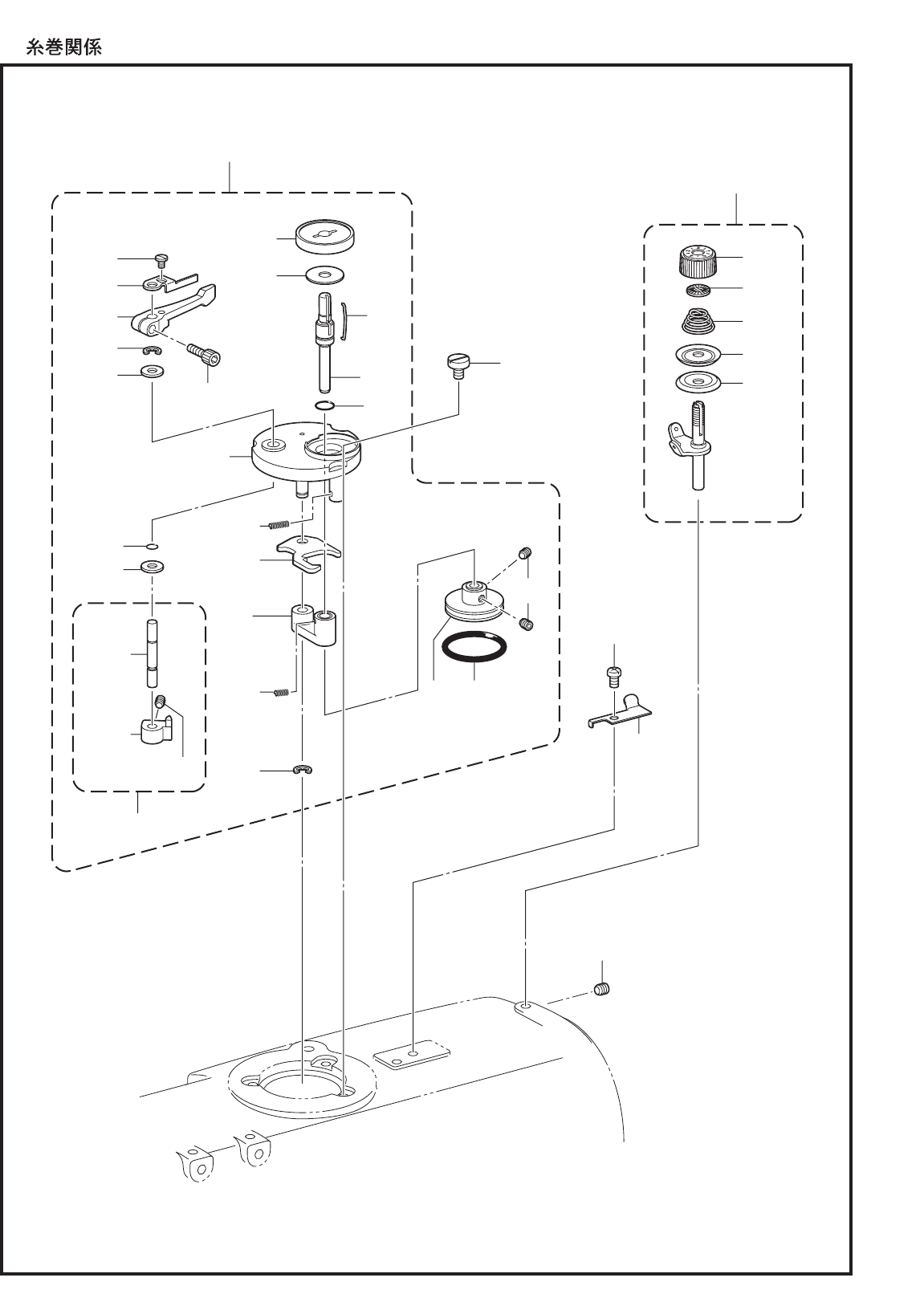 糸巻関係