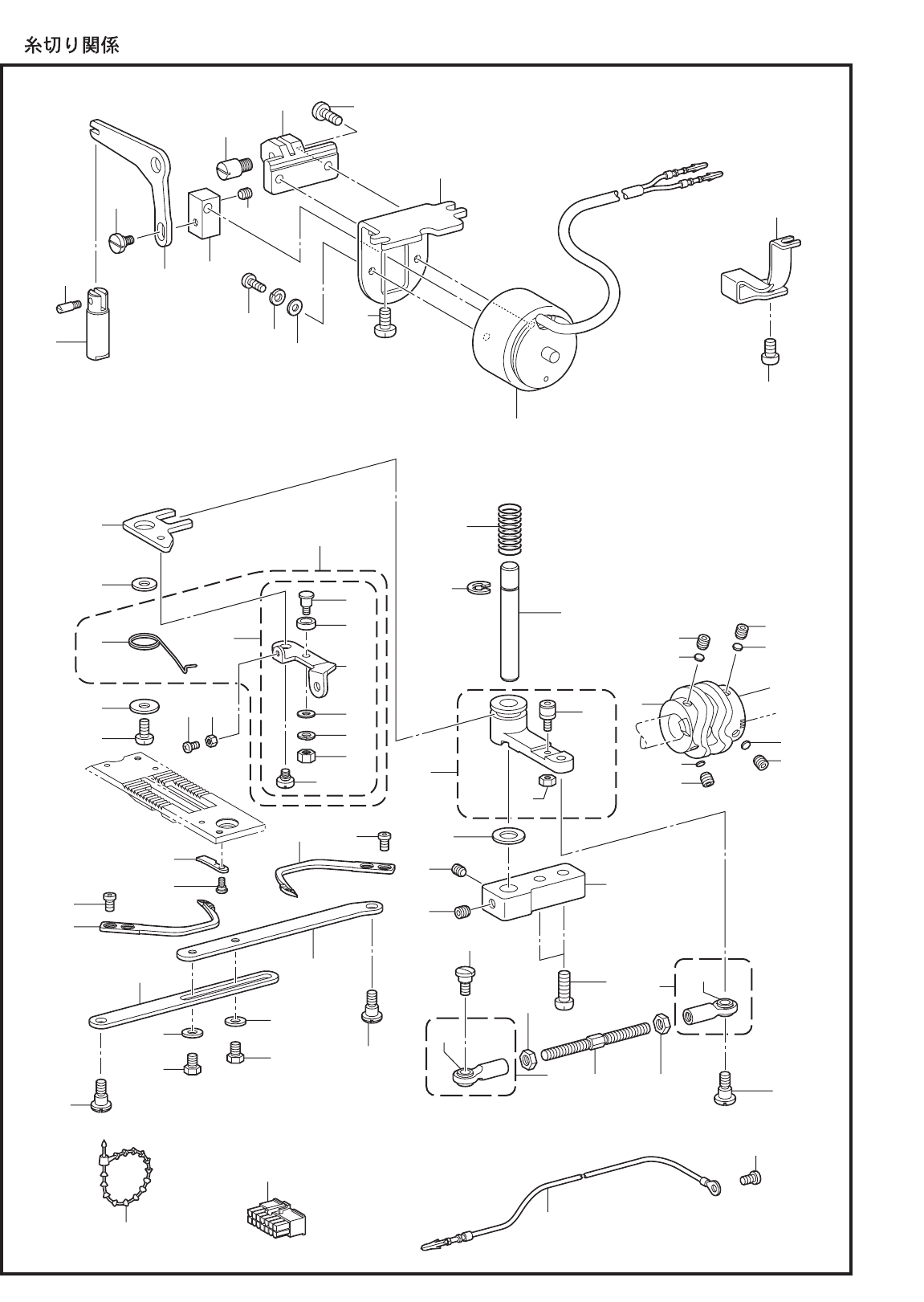 糸切り関係