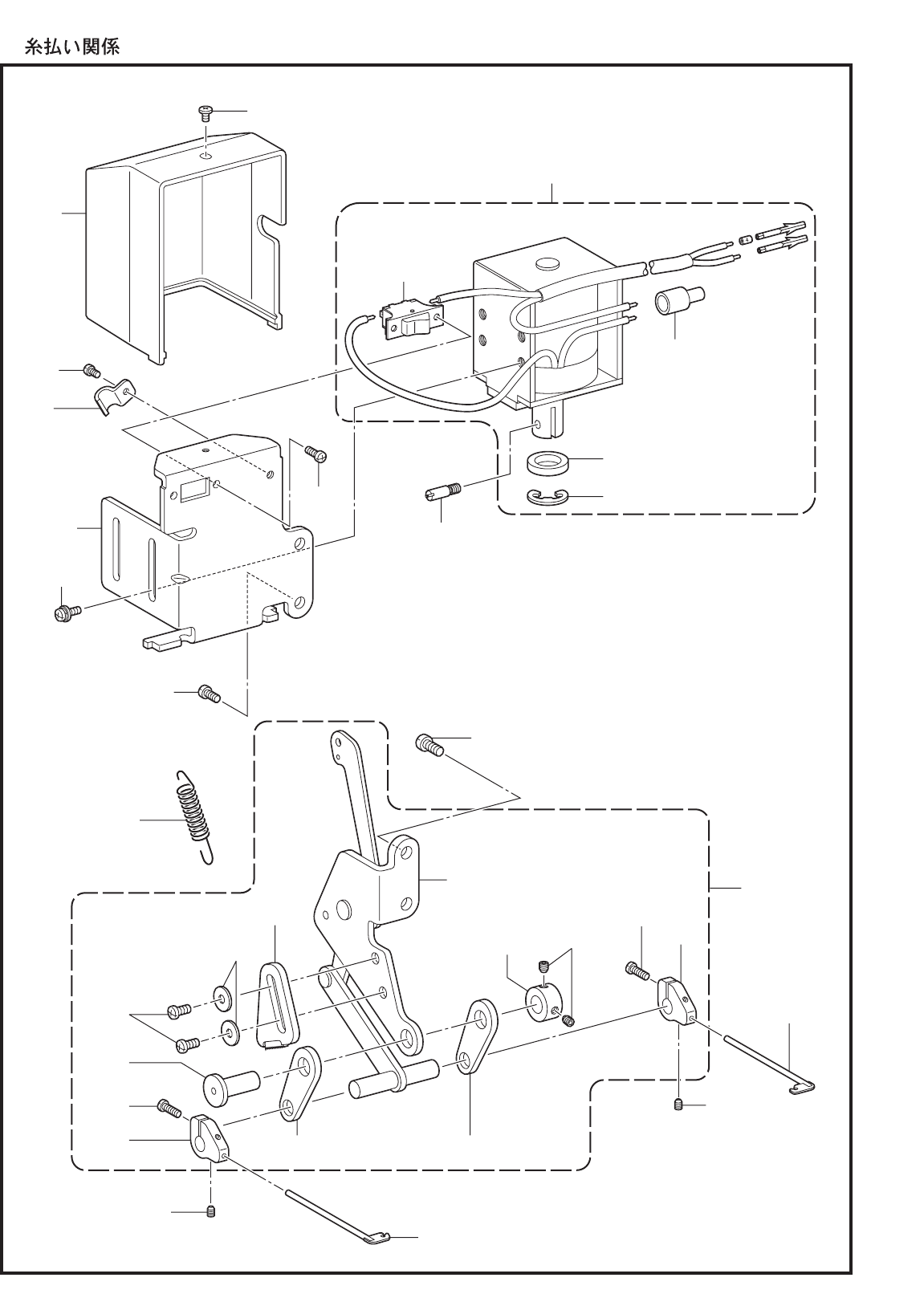 糸払い関係