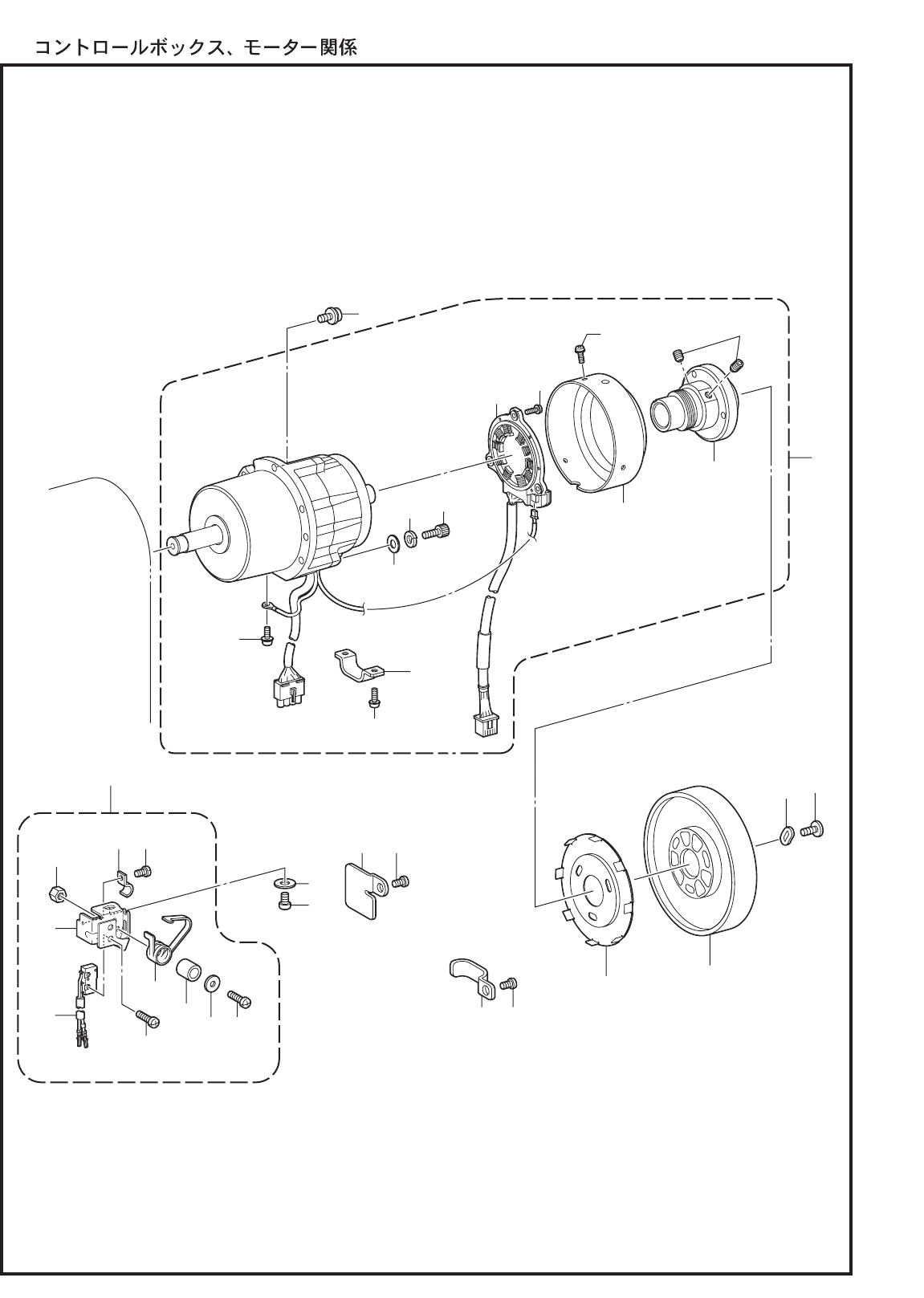 コントロールボックス、モーター関係