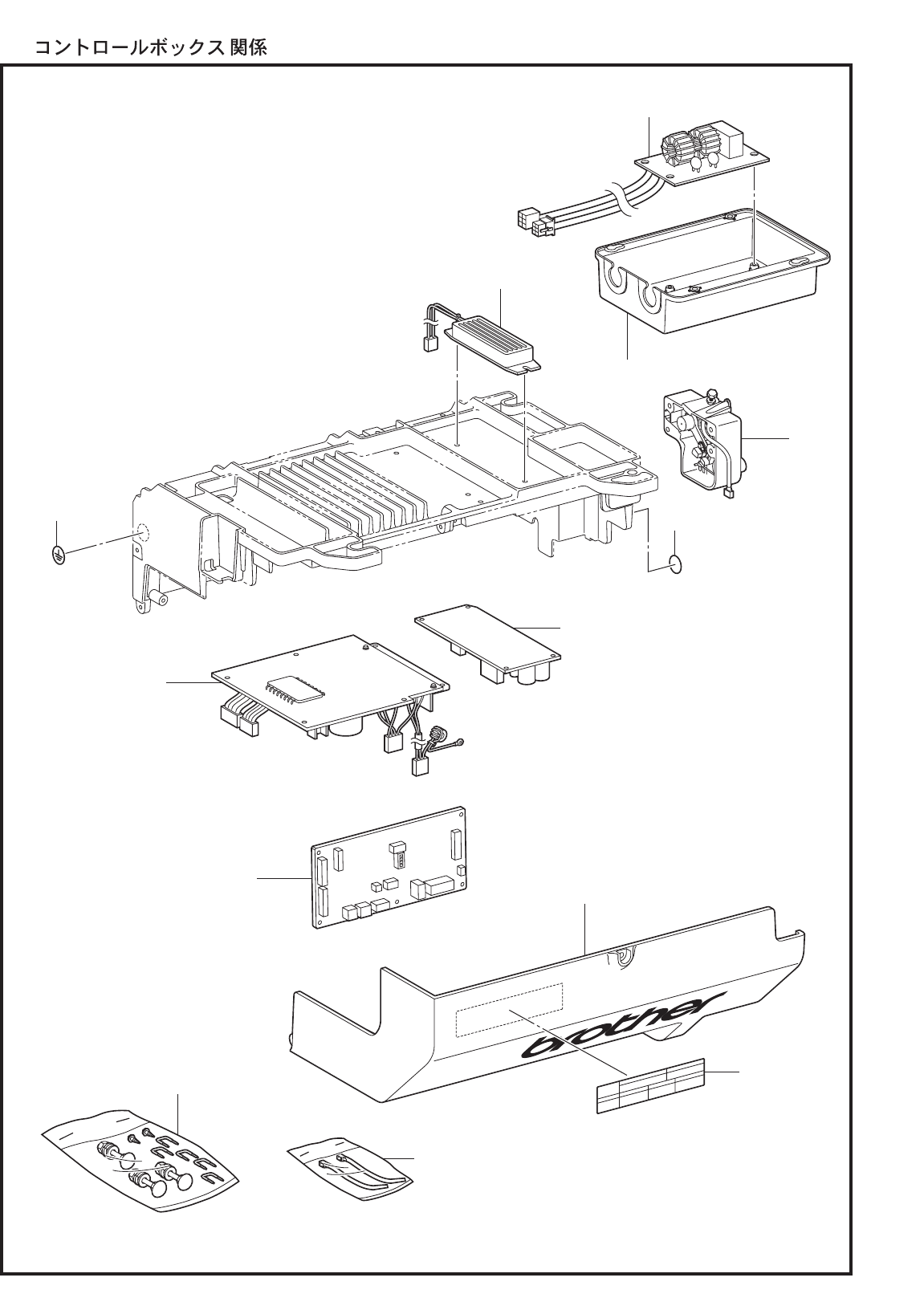 コントロールボックス関係

brother