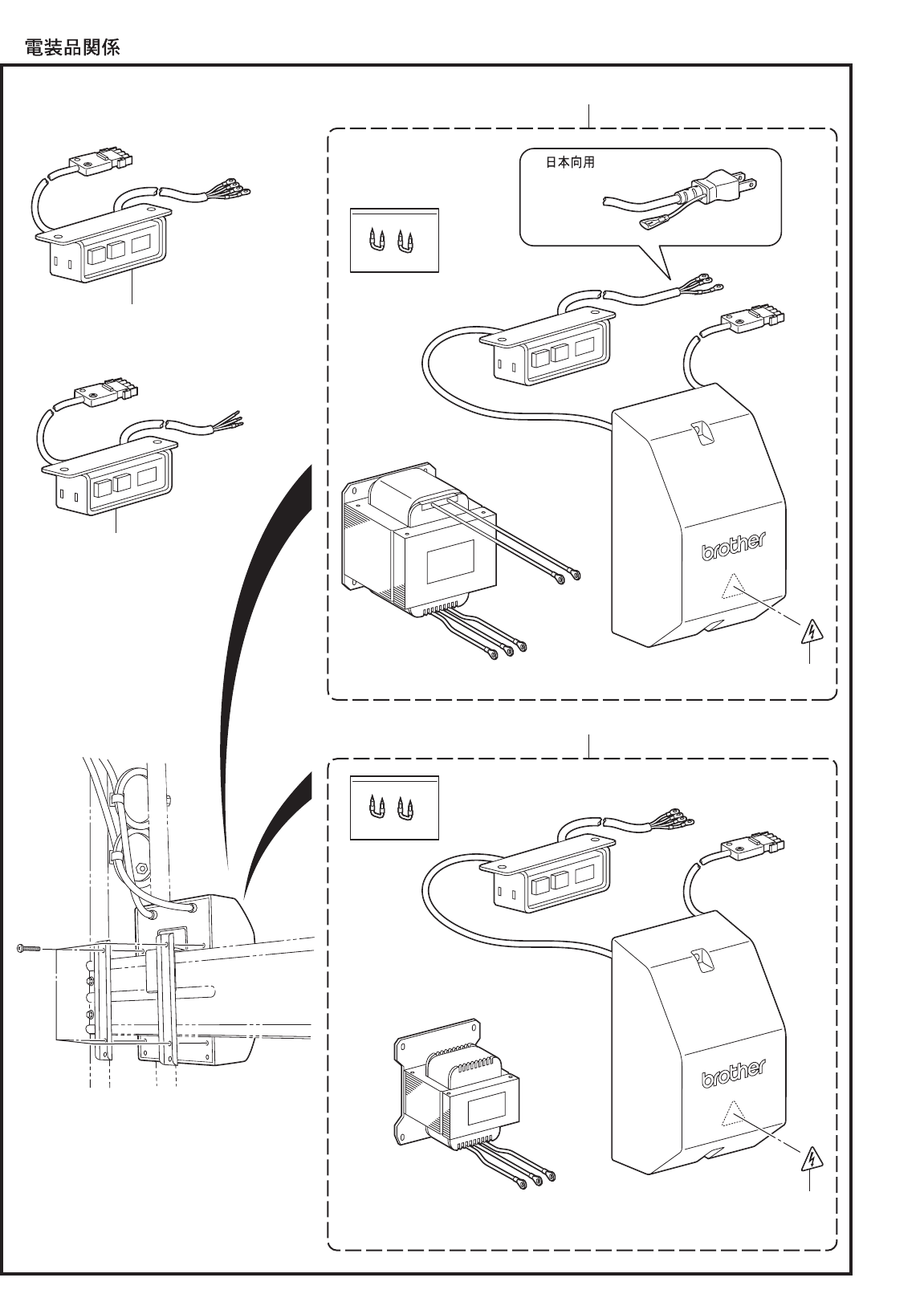 電装品関係

日本向用

brother

brother