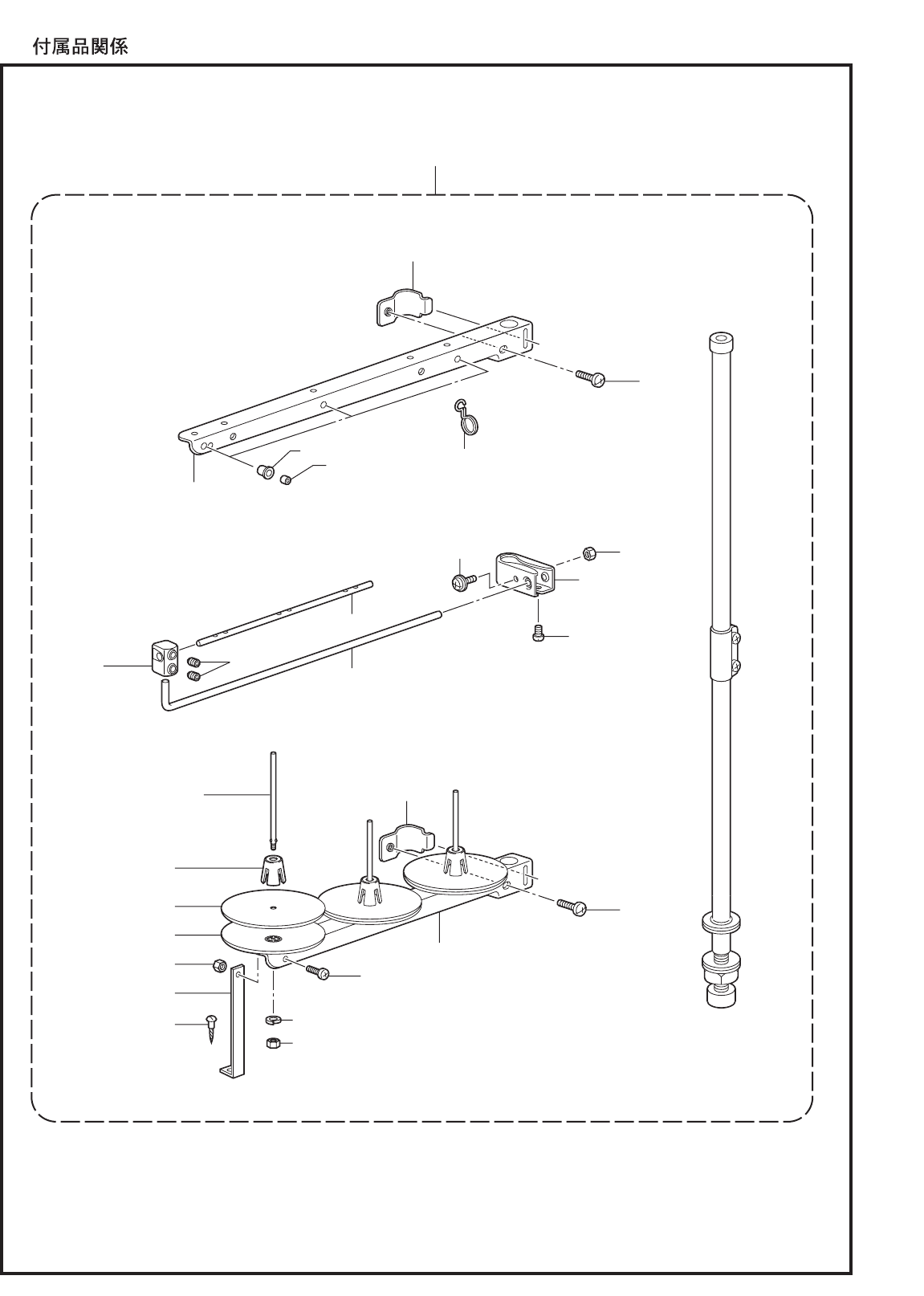 付属品関係