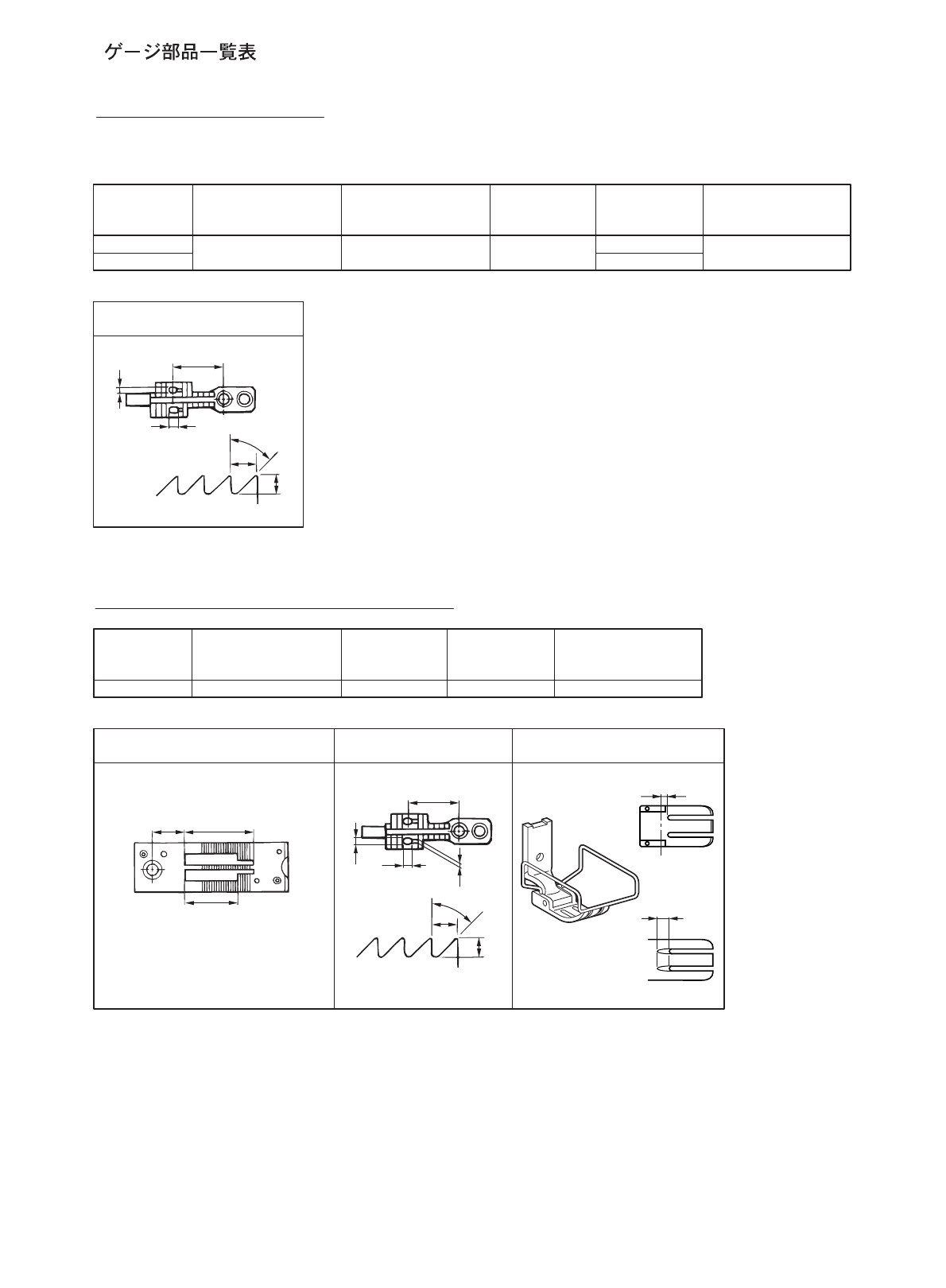 ゲージ部品一覧表