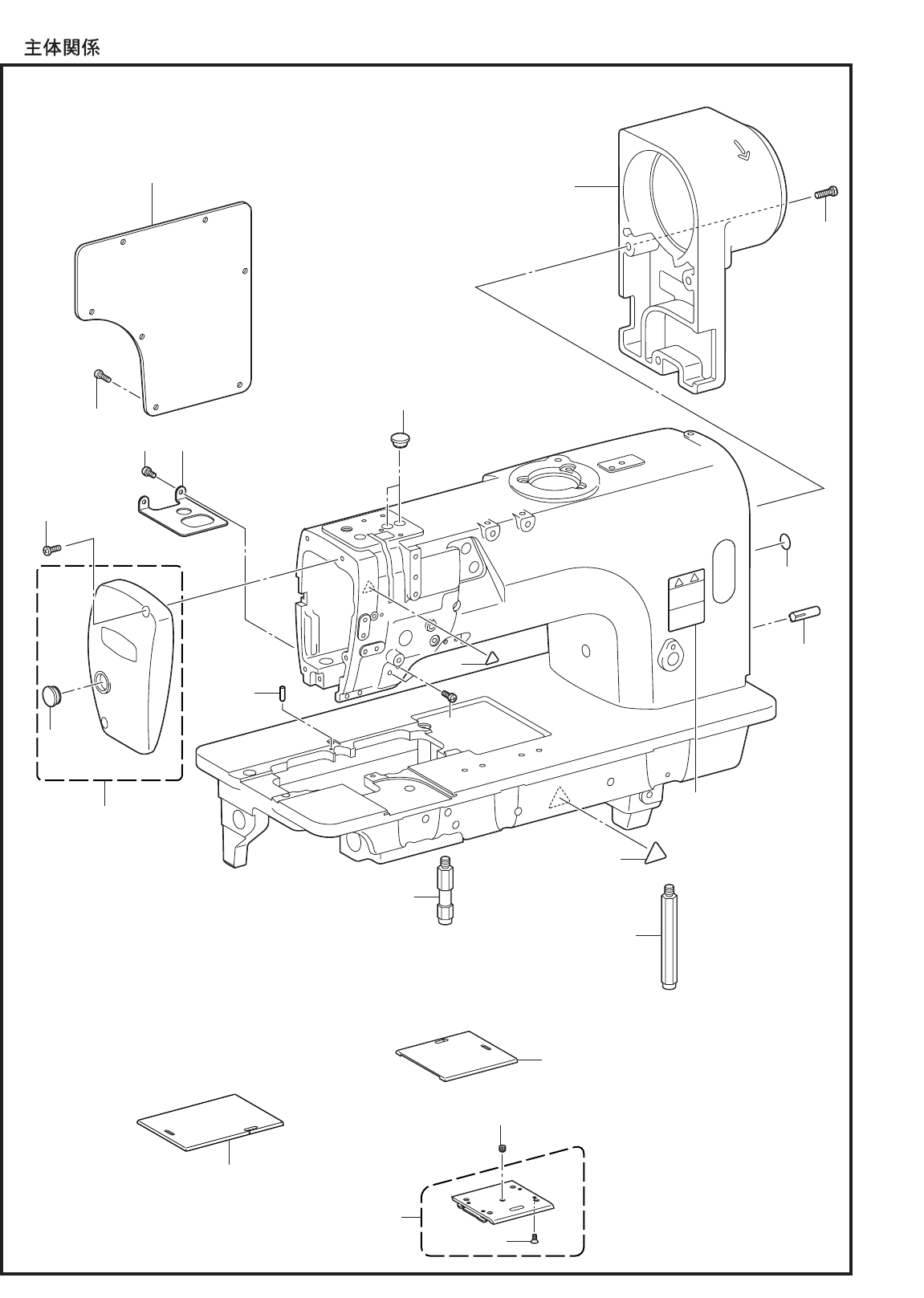 主体関係