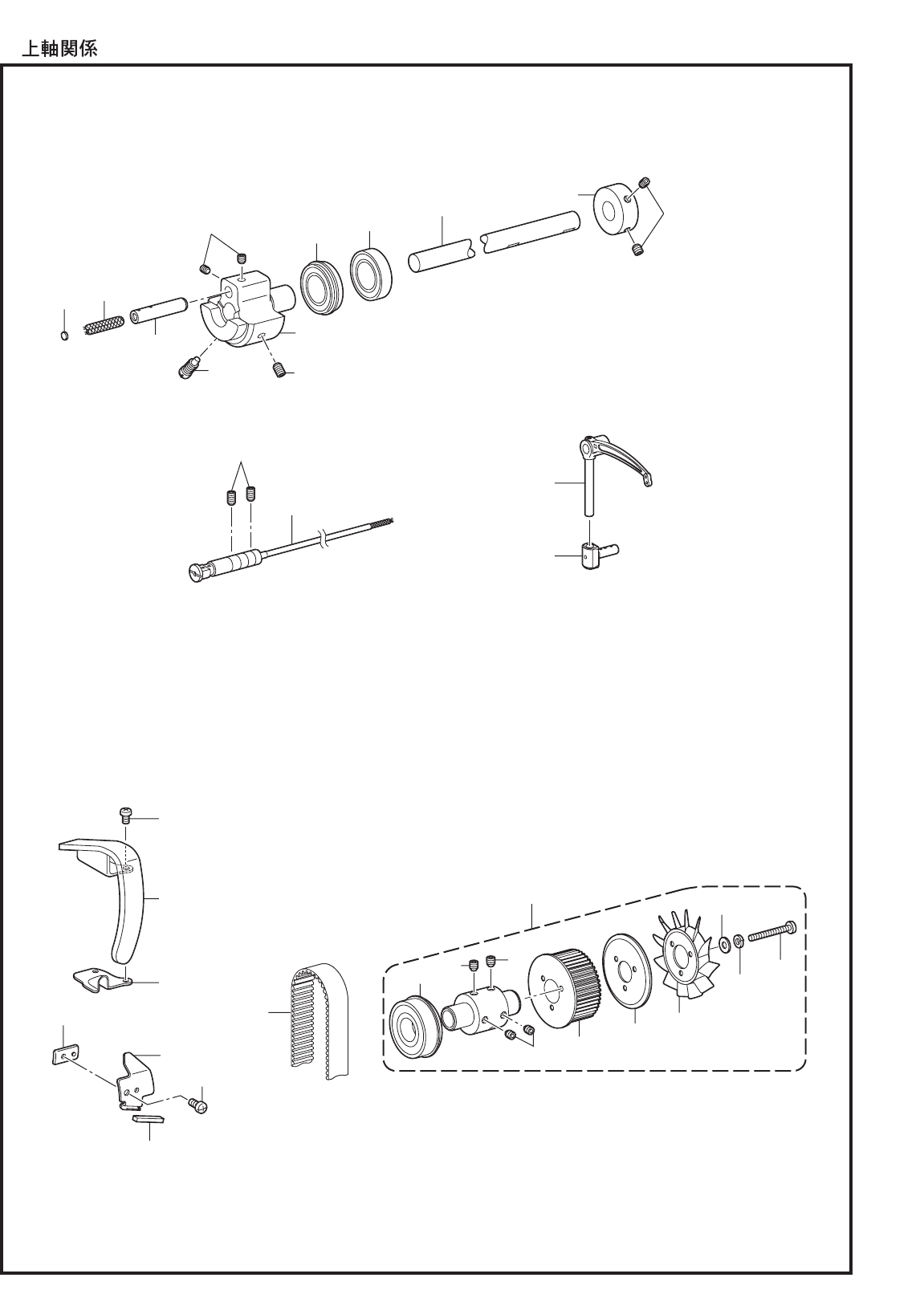 上軸関係