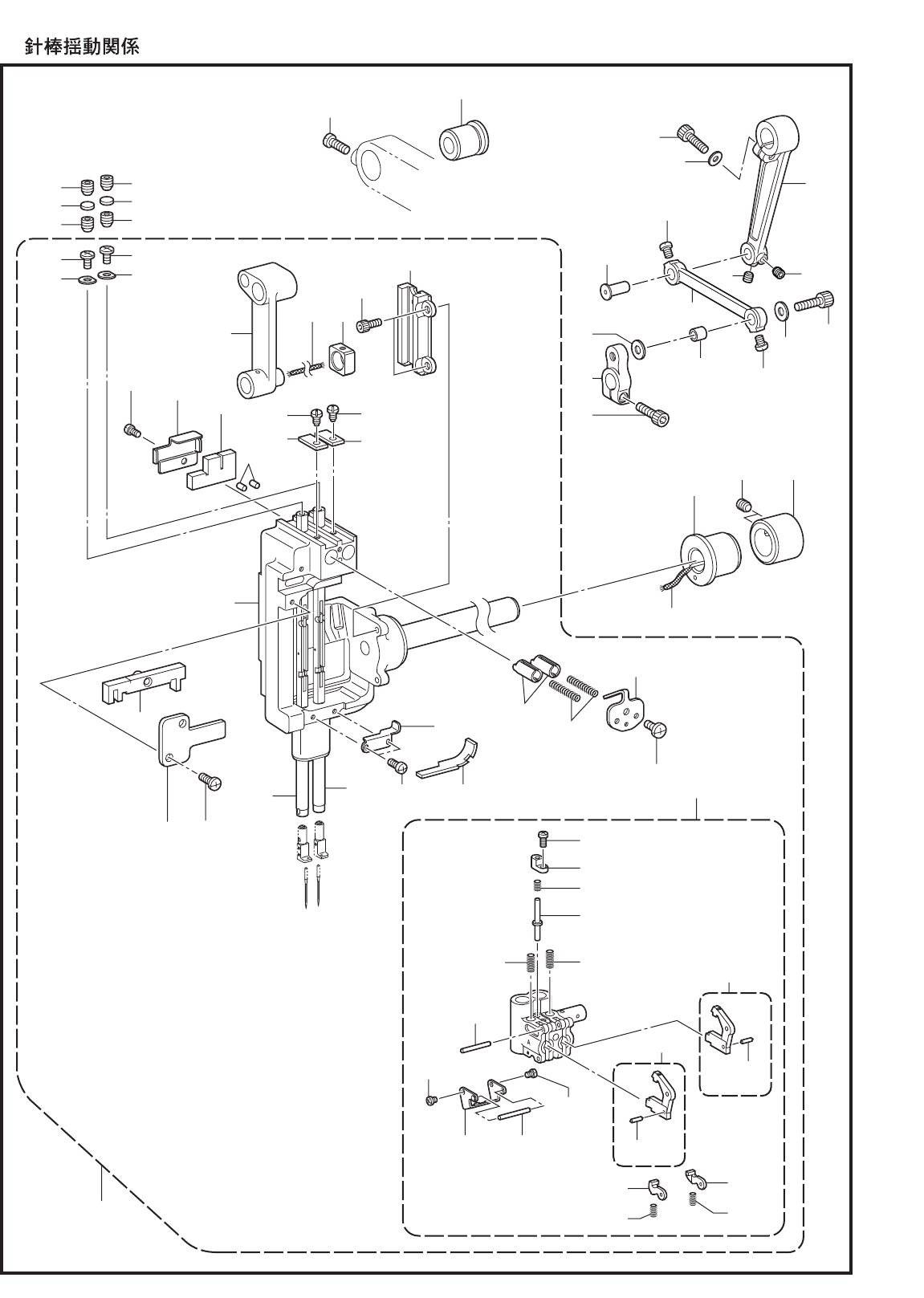 針棒揺動関係