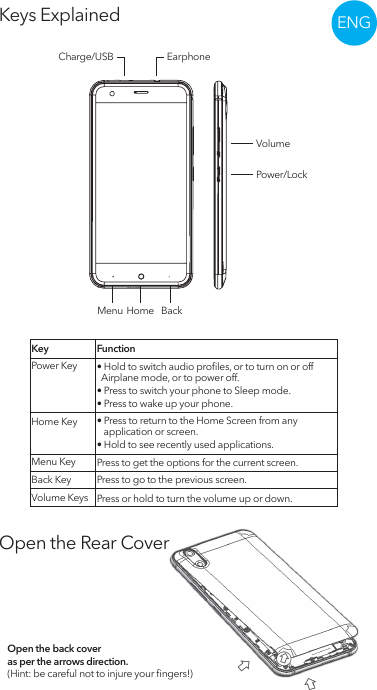 Keys Explained

ENG

Charge/USB

Earphone

Volume

Power/Lock

Menu Home Back

| Key | Function |
|---|---|
| Power Key | • Hold to switch audio profiles, or to turn on or off Airplane mode, or to power off. • Press to switch your phone to Sleep mode. • Press to wake up your phone. |
| Home Key | • Press to return to the Home Screen from any application or screen. • Hold to see recently used applications. |
| Menu Key | Press to get the options for the current screen. |
| Back Key | Press to go to the previous screen. |
| Volume Keys | Press or hold to turn the volume up or down. |

Open the Rear Cover

Open the back cover as per the arrows direction.
(Hint: be careful not to injure your fingers!)