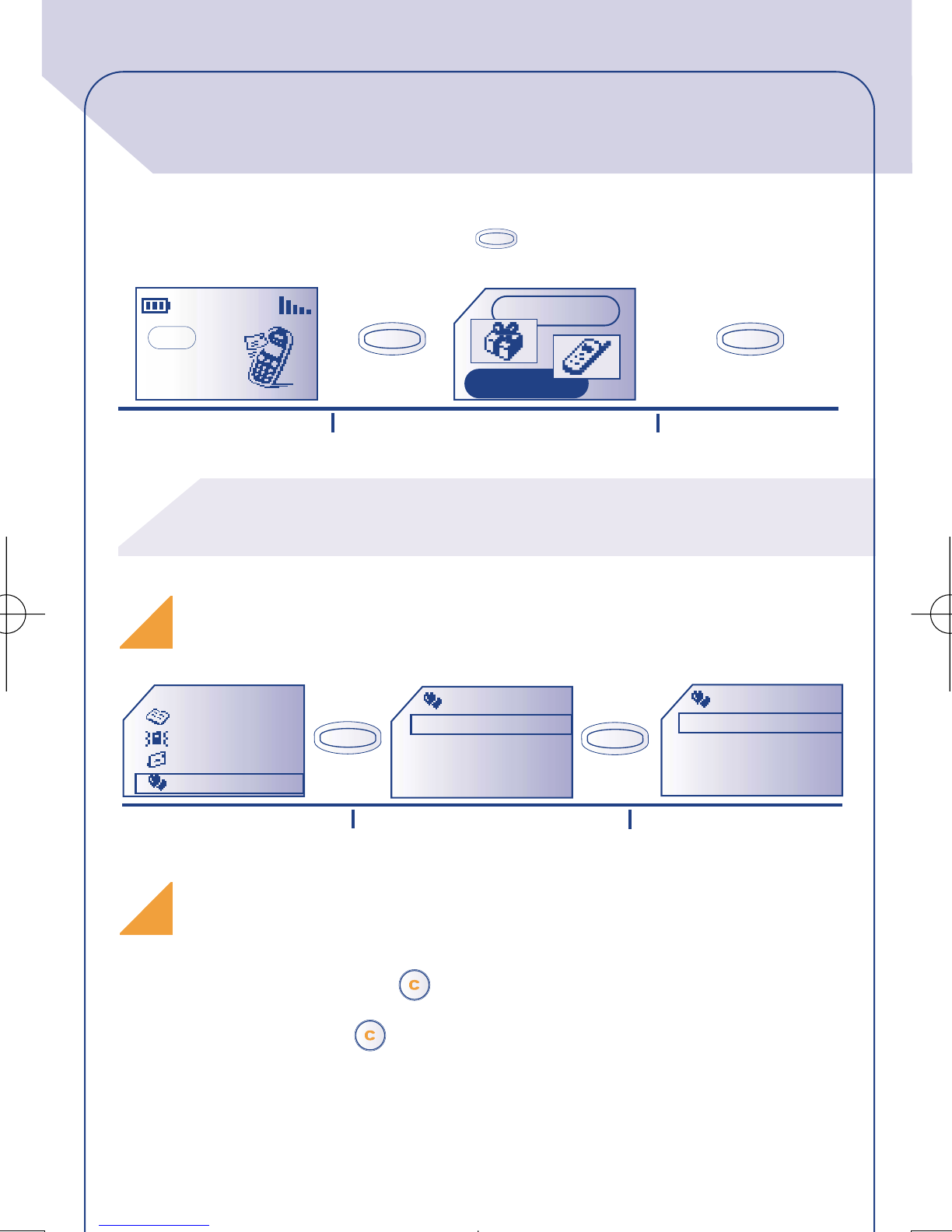 c

c