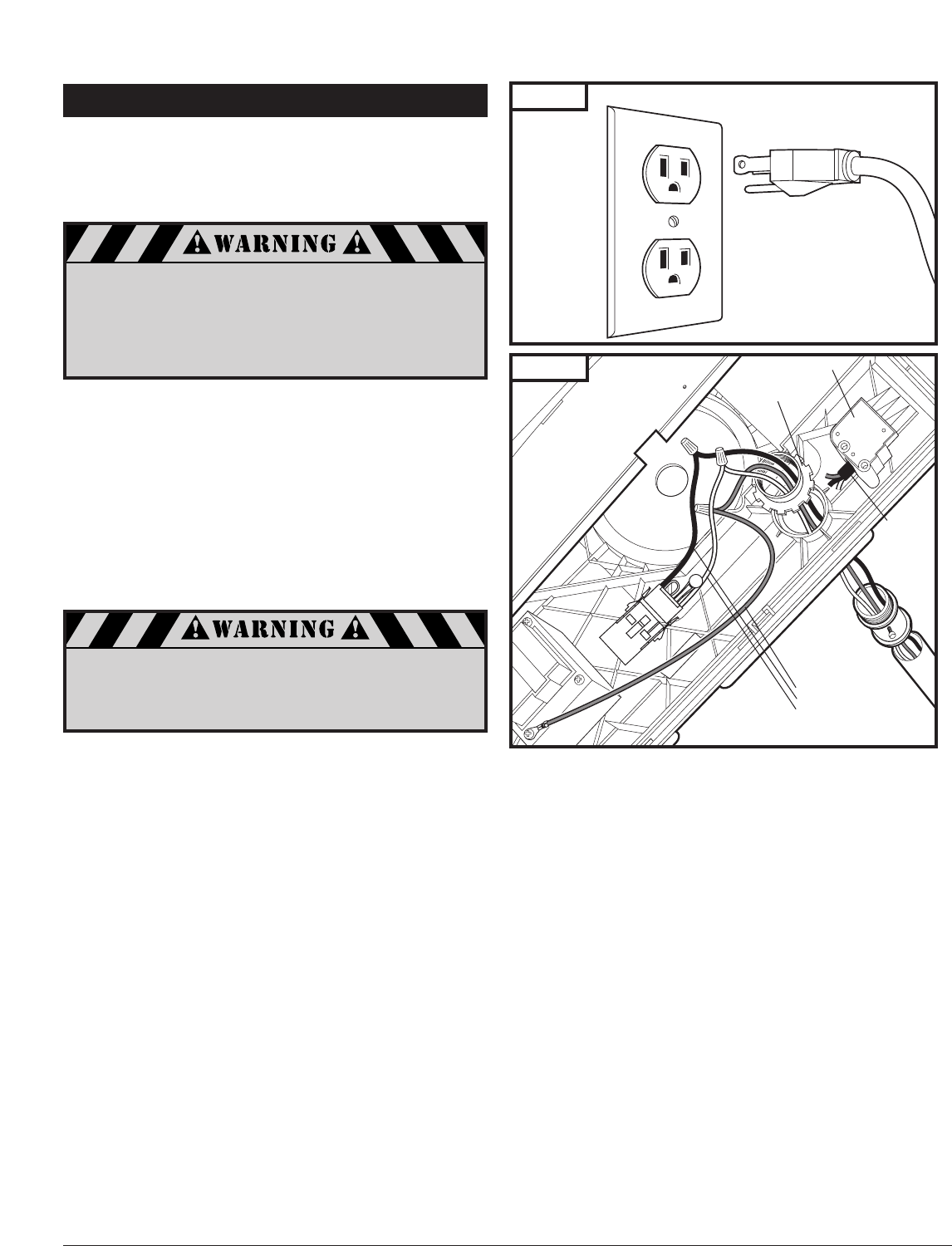 WARNING

WARNING