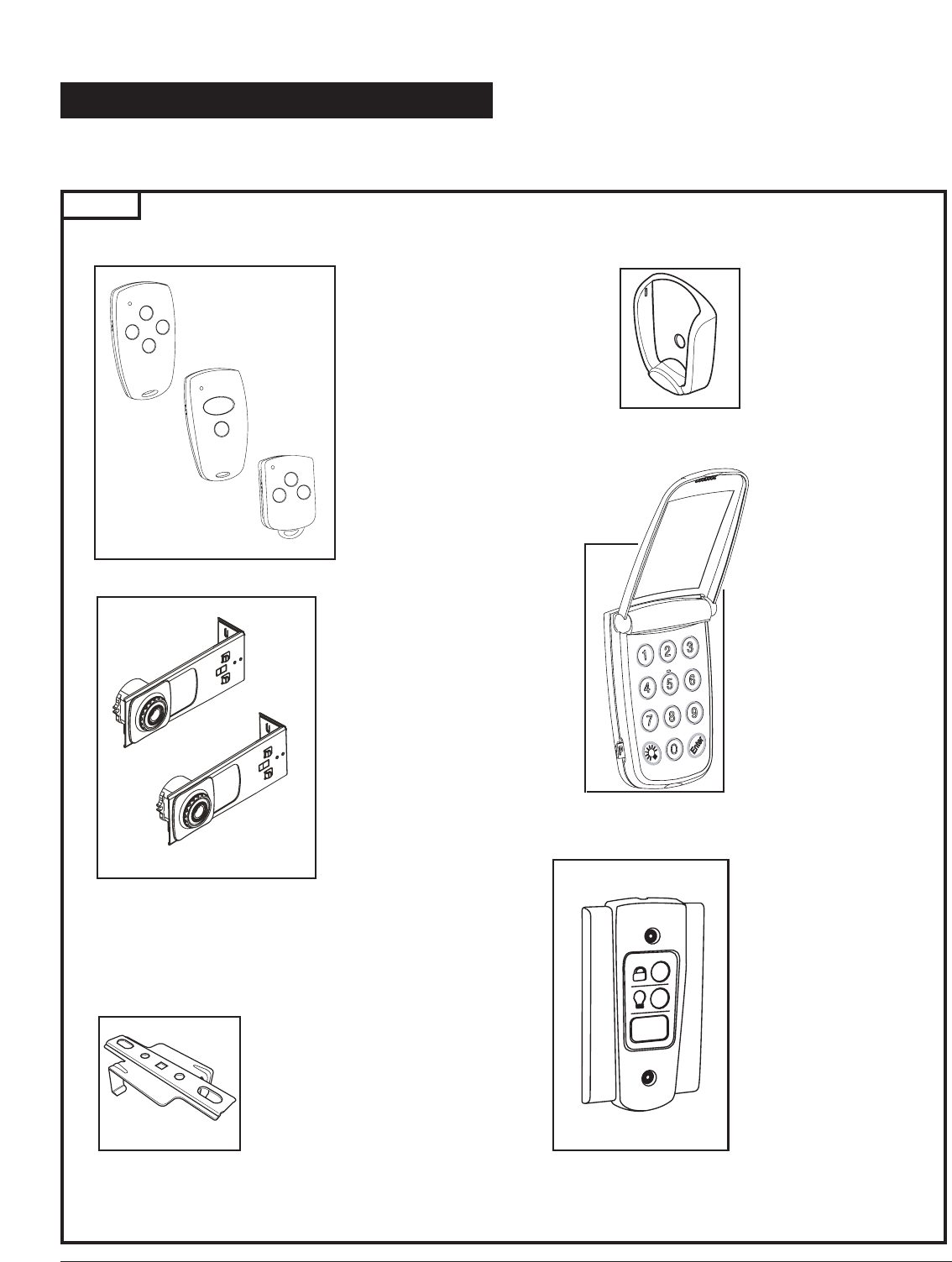 1 2 3
4 5 6
7 8 9
0 Enter