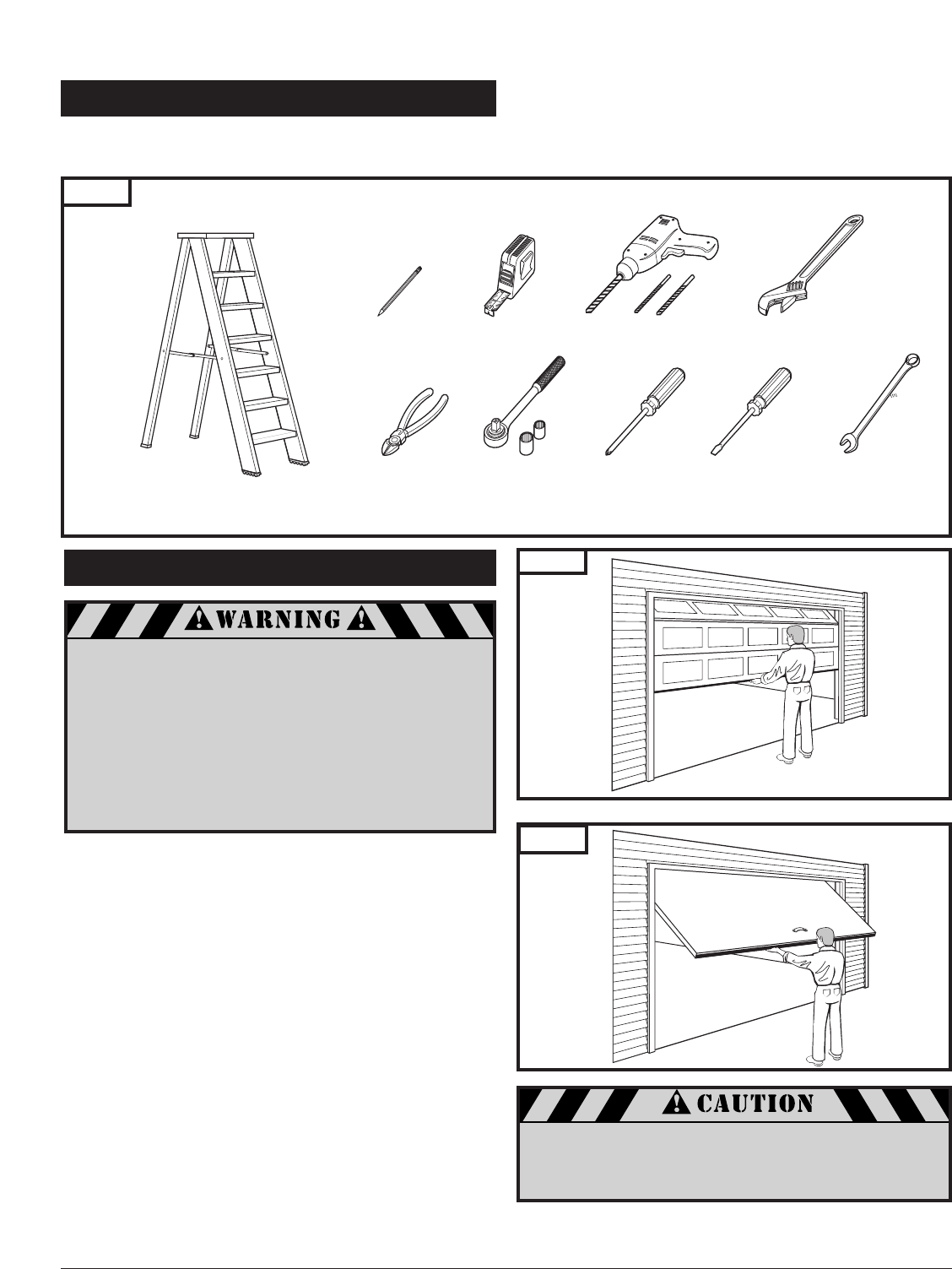 WARNING

CAUTION