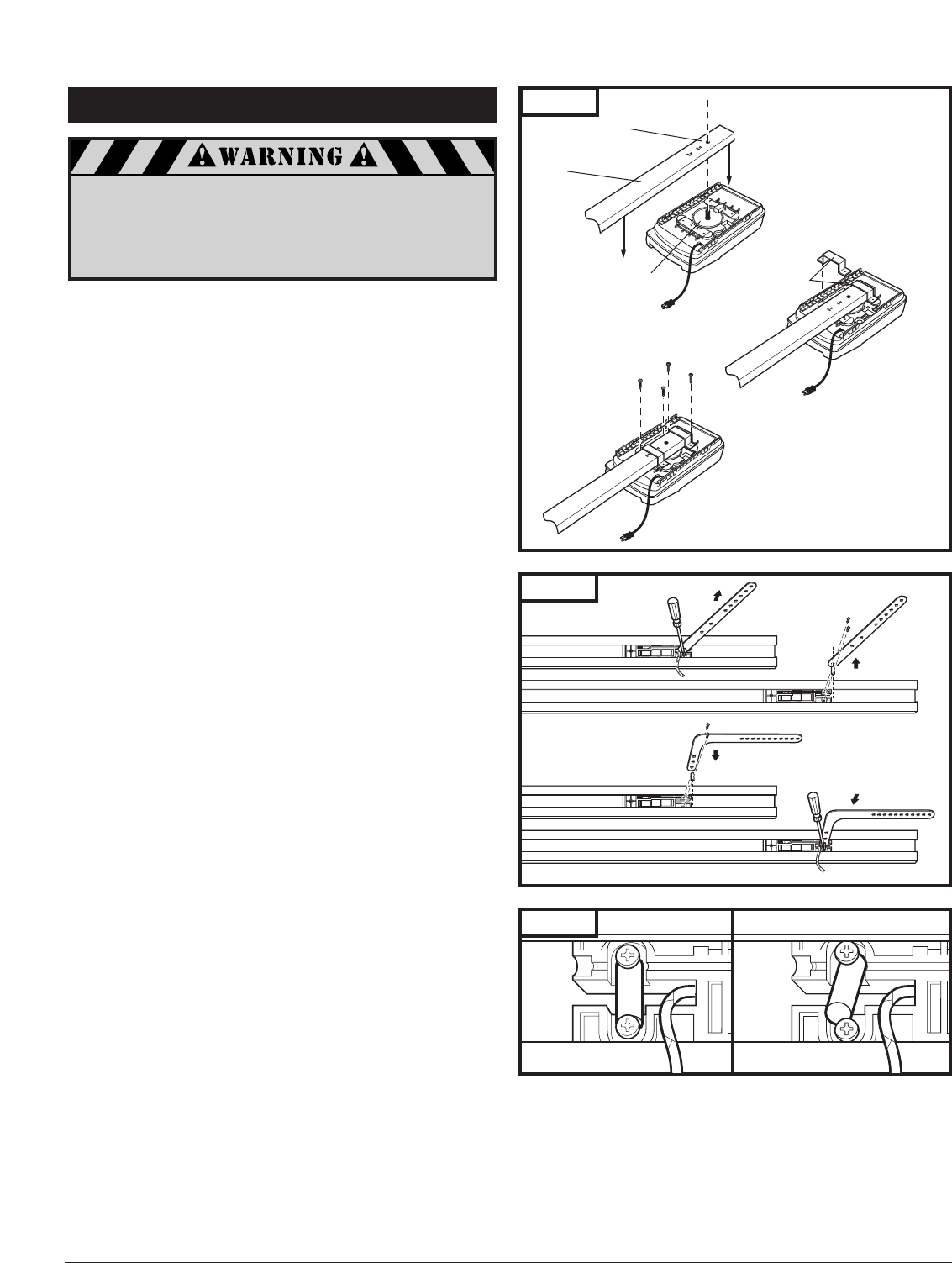 WARNING