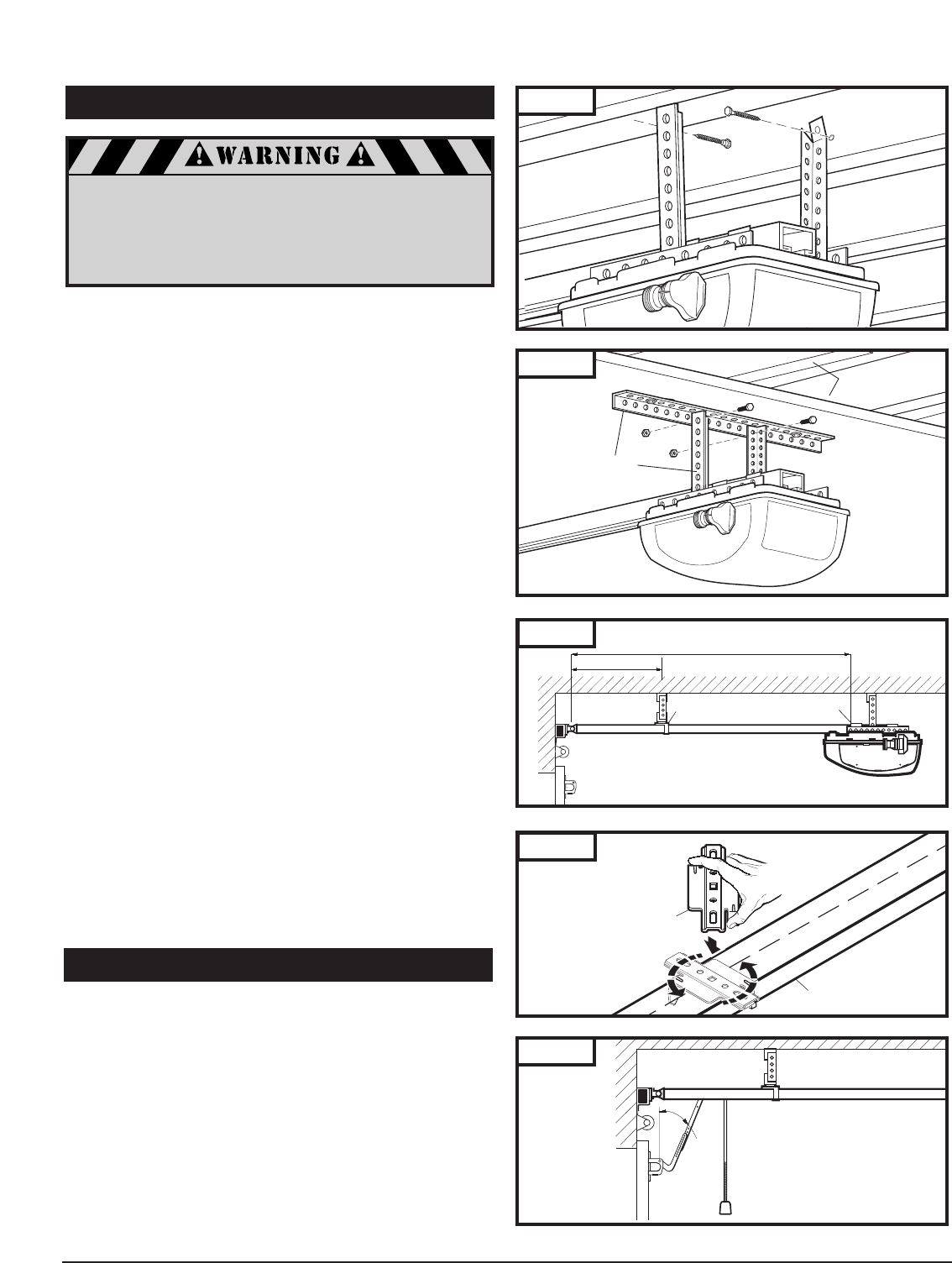 WARNING