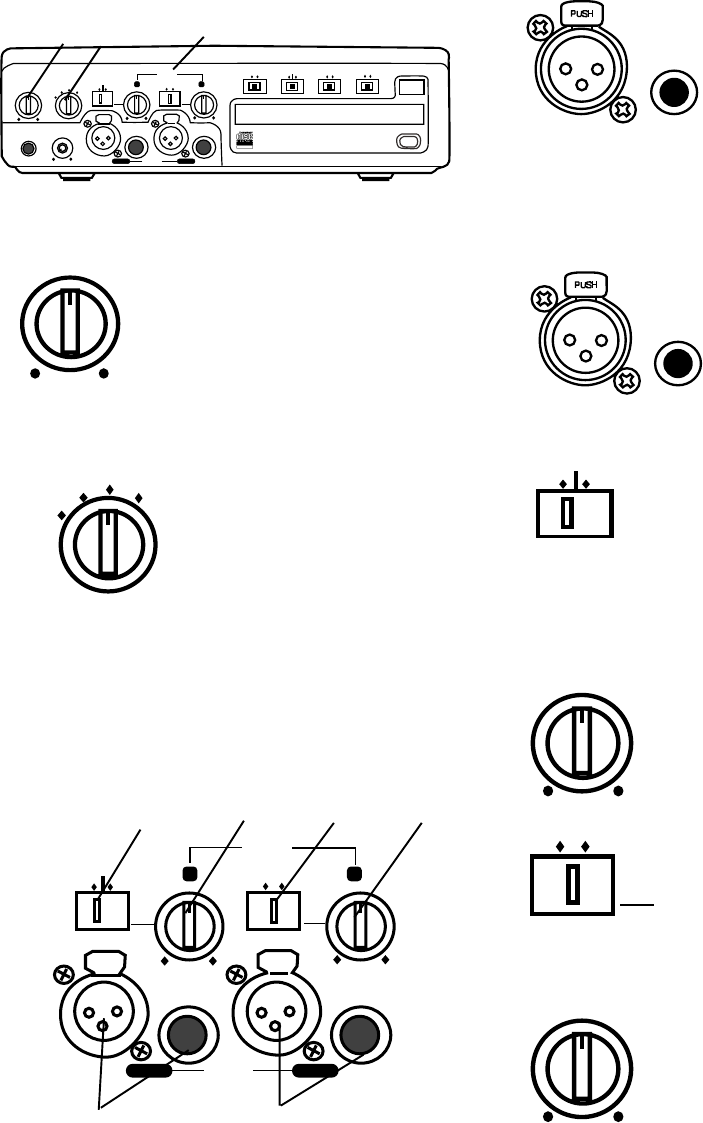 PUSH

PUSH