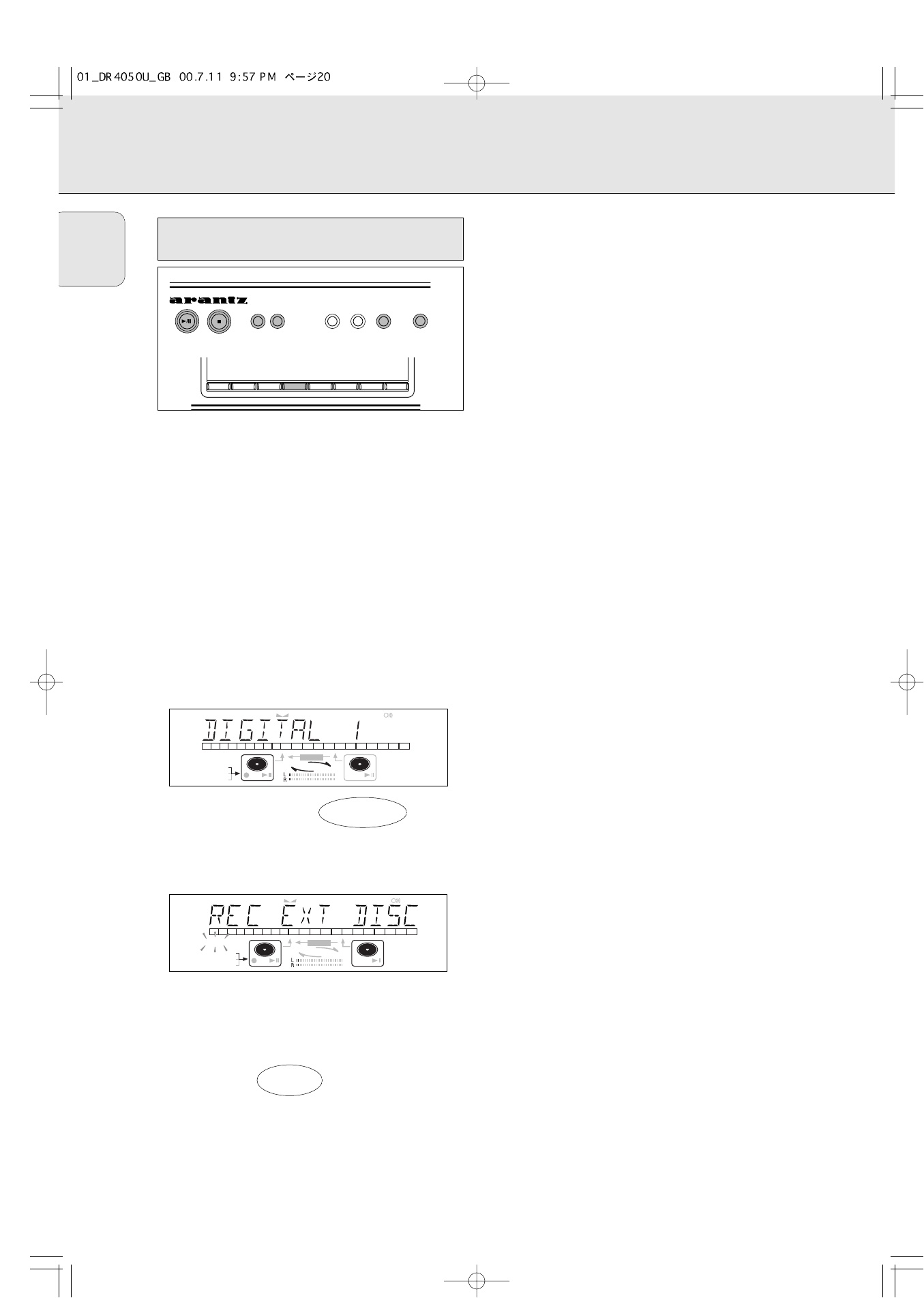 01_DR4050U_GB 00.7.11 9:57 PM ページ20

arantz

DIGITAL 1

L
R

REC EXT DISC

L
R