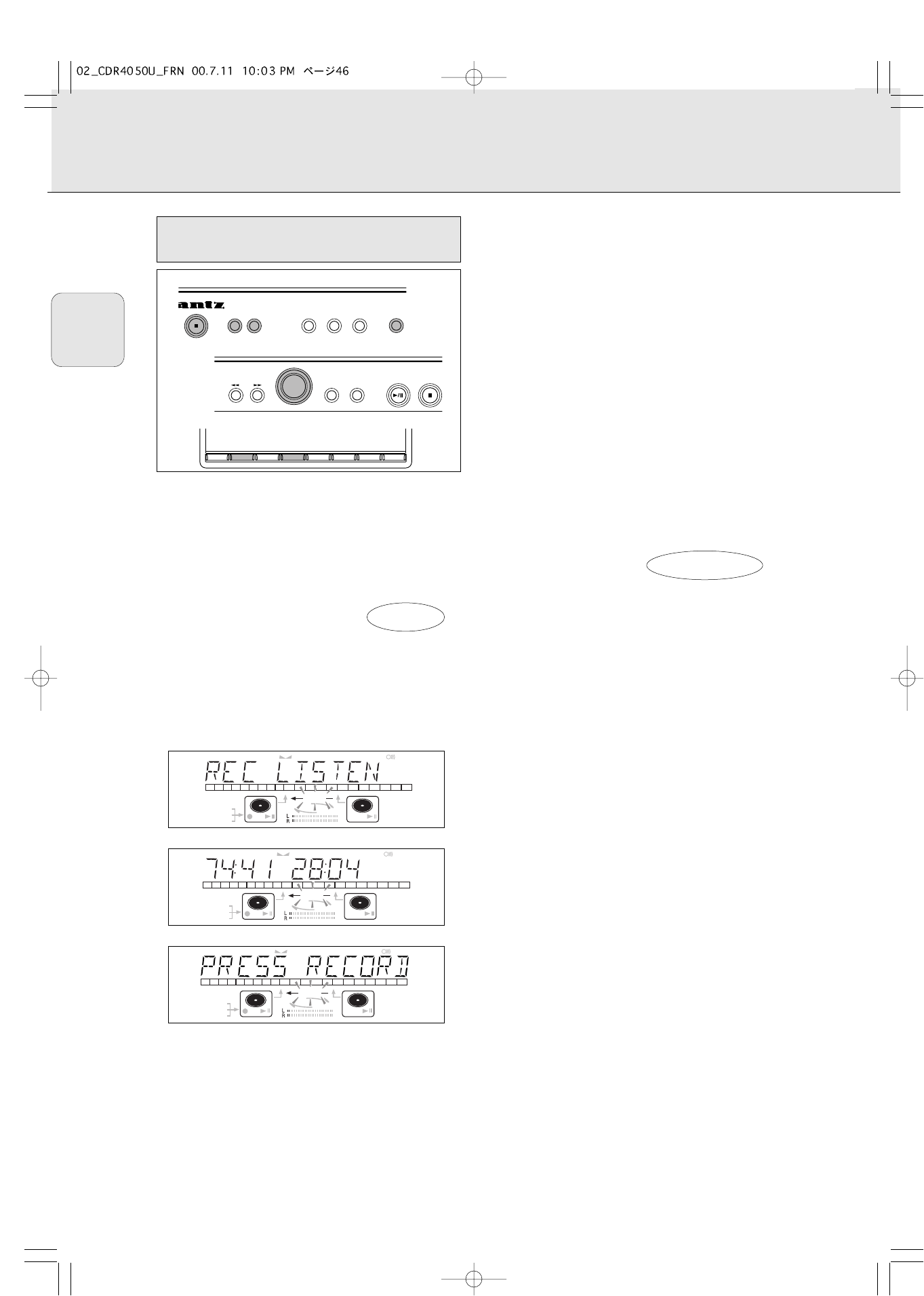 02_CDR4050U_FRN 00.7.11 10:03 PM ページ46

antz

REC LISTEN

L
R

74:41 28:04

L
R

PRESS RECORD

L
R