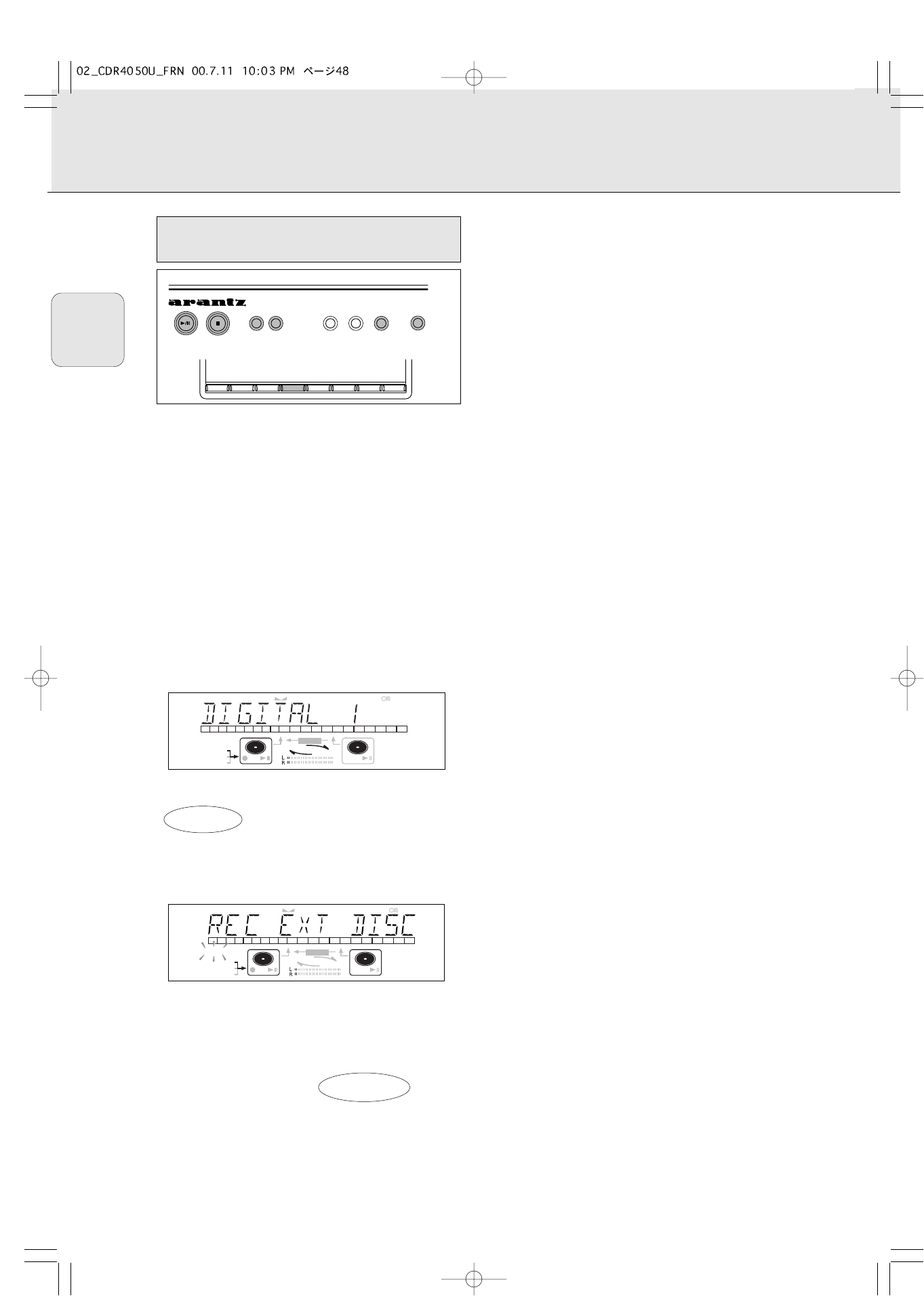 02_CDR4050U_FRN 00.7.11 10:03 PM ページ48

arantz

DIGITAL 1

L
R

REC EXT DISC

L
R