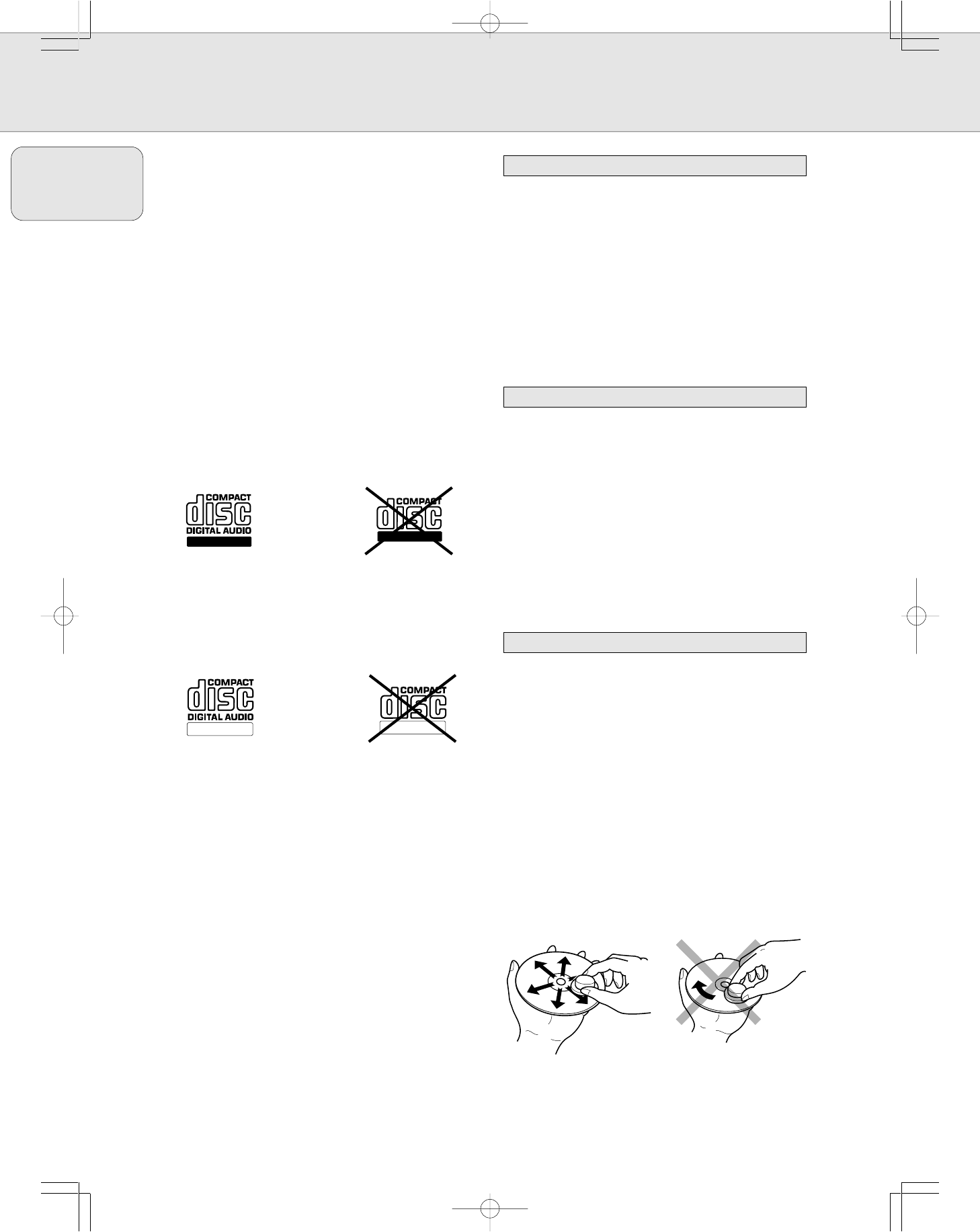 COMPACT
disc
DIGITAL AUDIO

COMPACT
disc

COMPACT
disc
DIGITAL AUDIO

COMPACT
disc