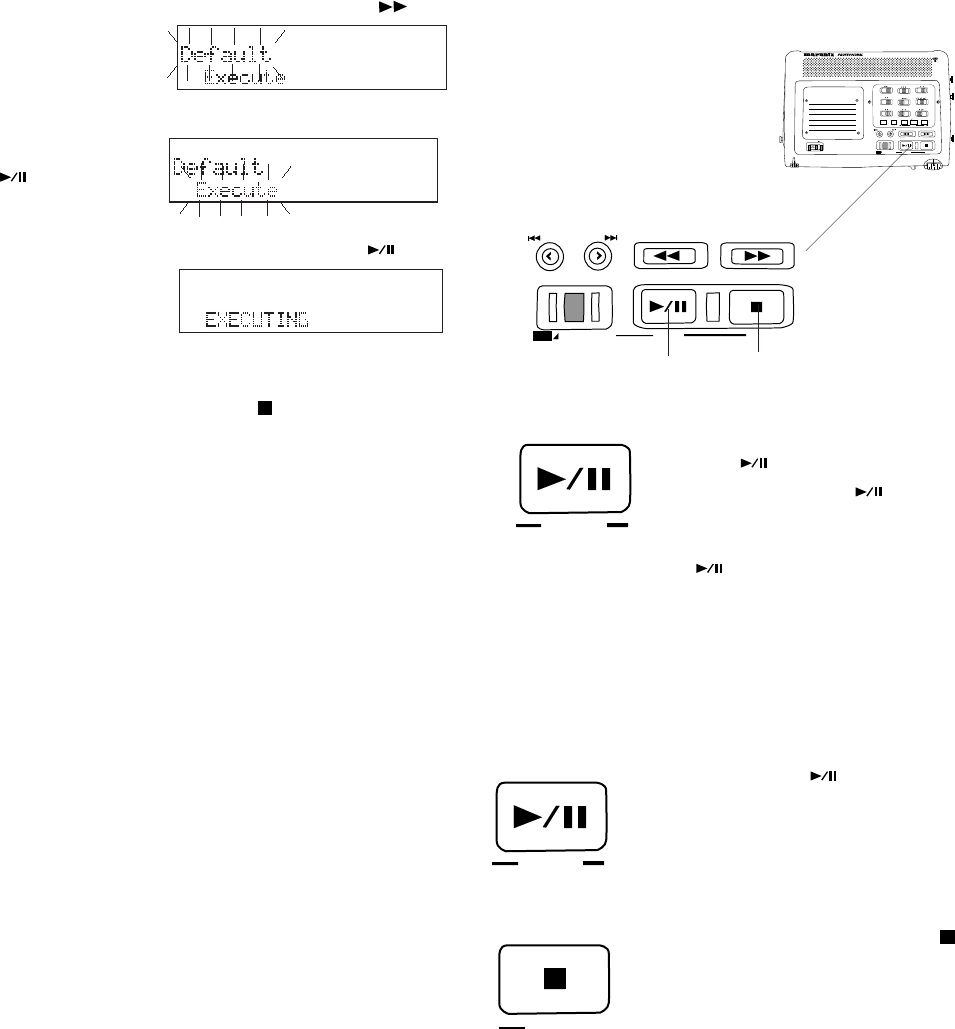 Default
Execute

Default
Execute

EXECUTING