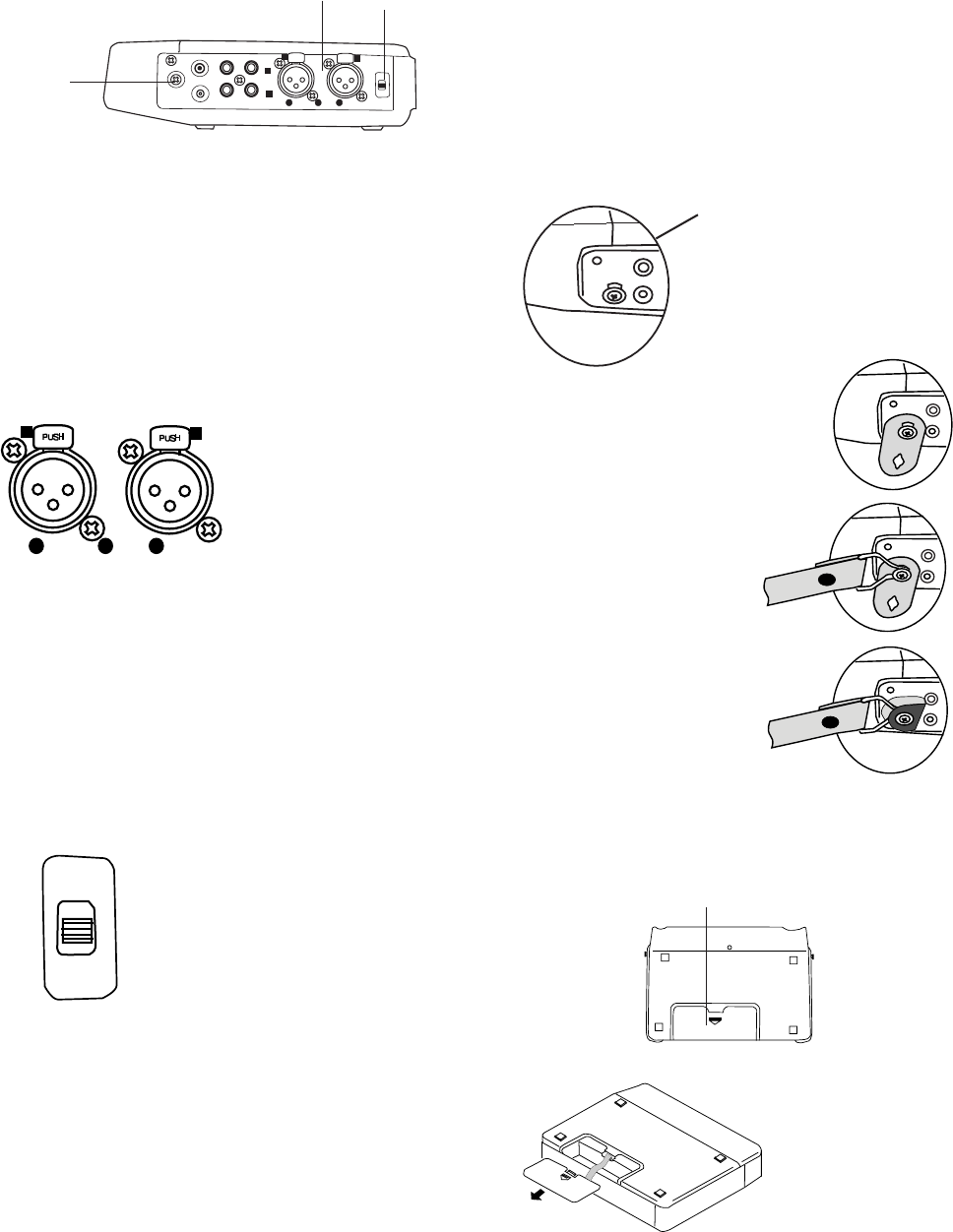 PUSH
PUSH