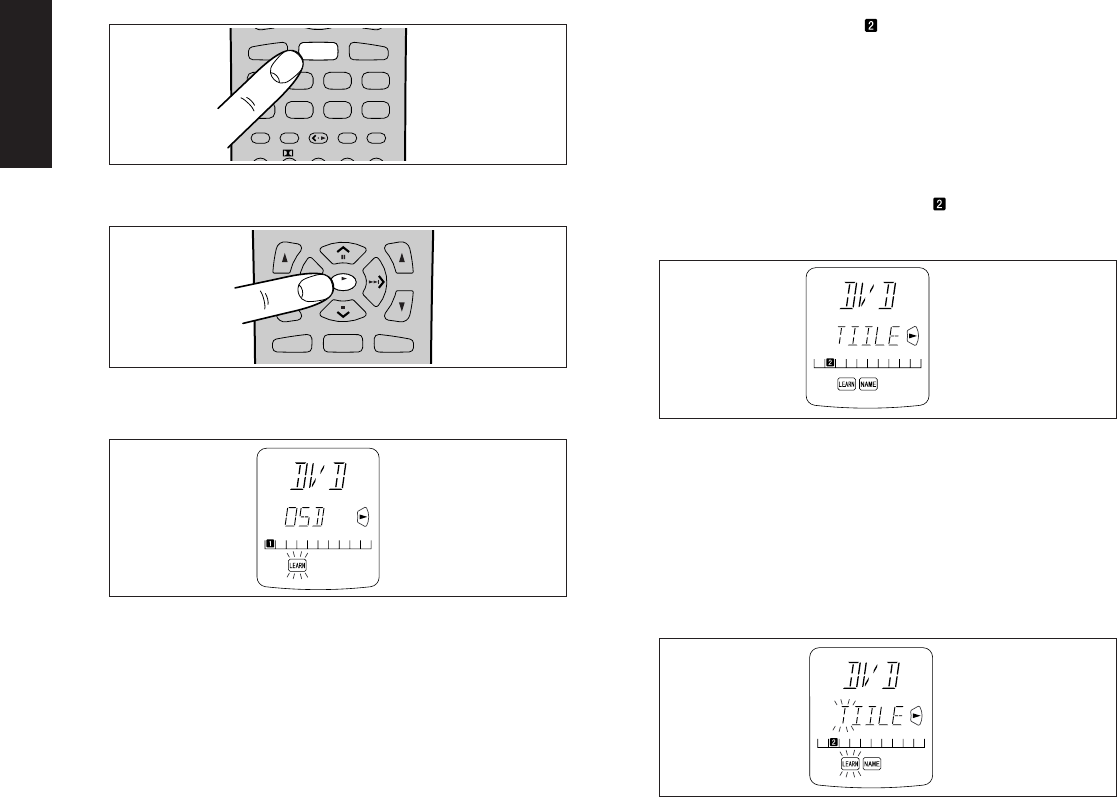 2

2

DVD

TITLE

2

LEARN NAME

DVD

OSD

1

LEARN

DVD

TITLE

2

LEARN NAME