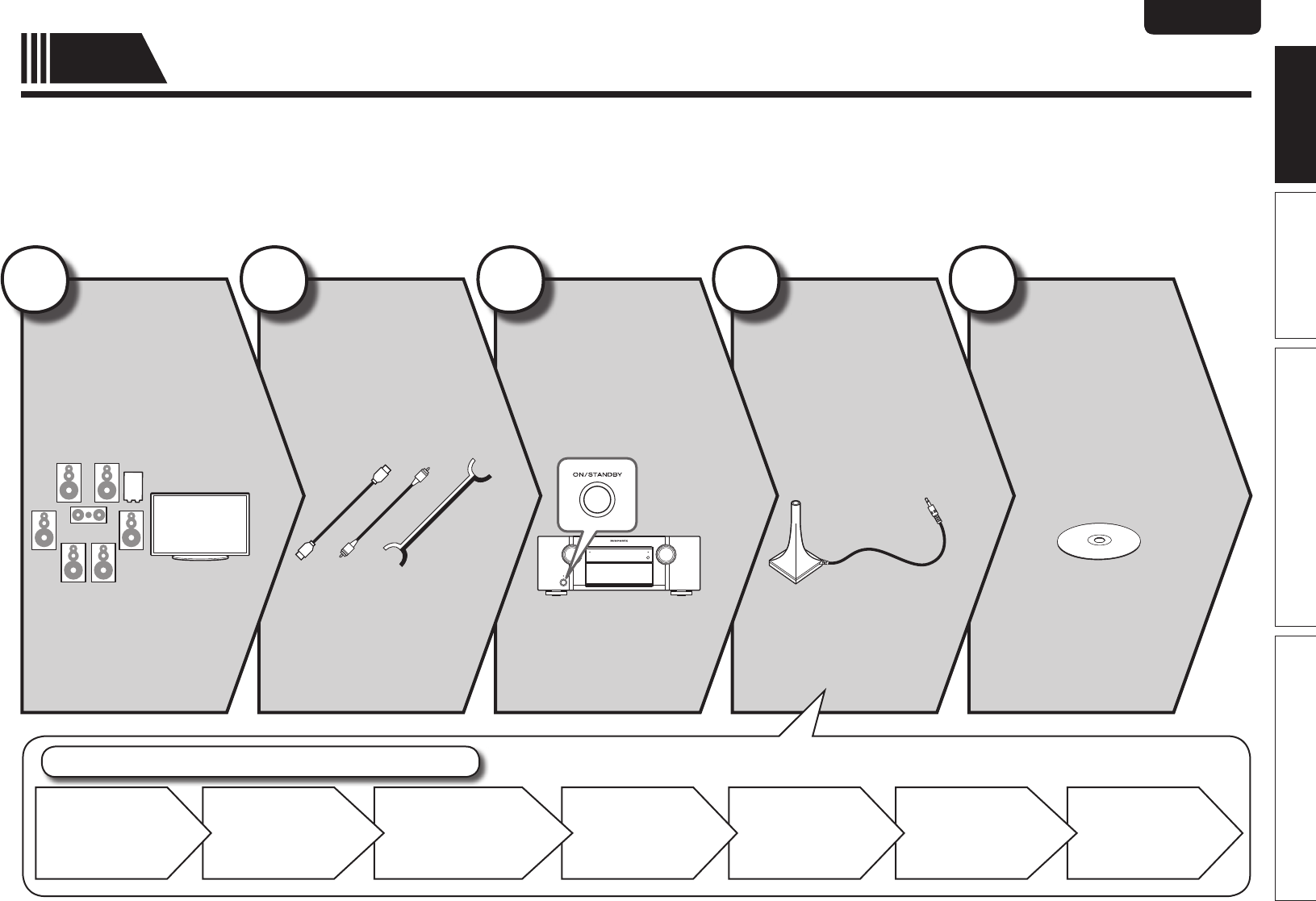 ON/STANDBY