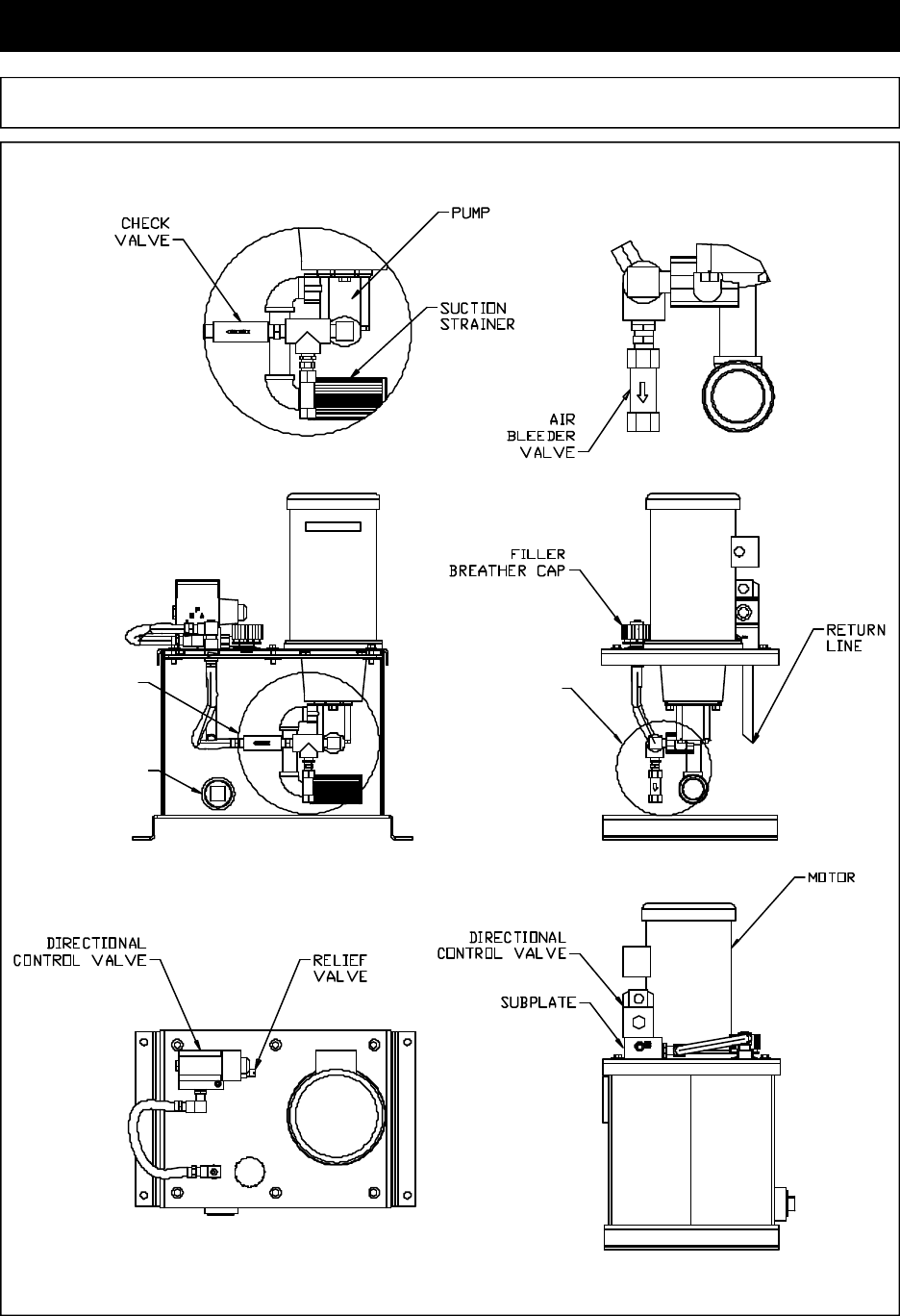 CHECK VALVE

PUMP

SUCTION STRAINER

AIR BLEEDER VALVE

FILLER BREATHER CAP

RETURN LINE

MOTOR

DIRECTIONAL CONTROL VALVE

RELIEF VALVE

DIRECTIONAL CONTROL VALVE

SUBPLATE