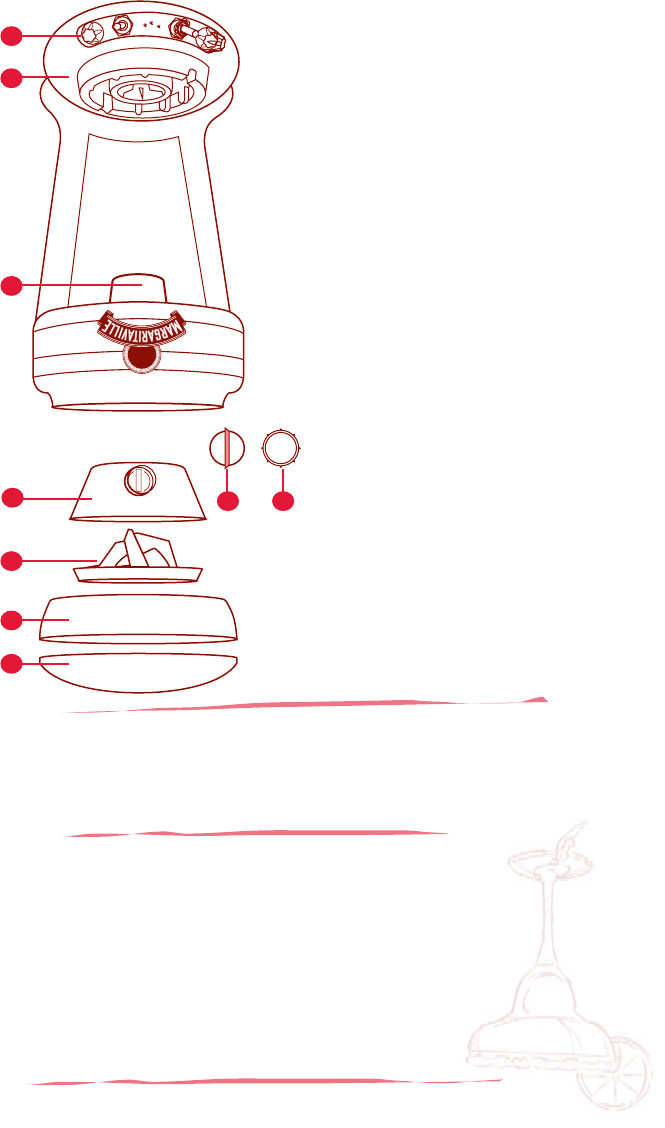 MARGARITAVILLE