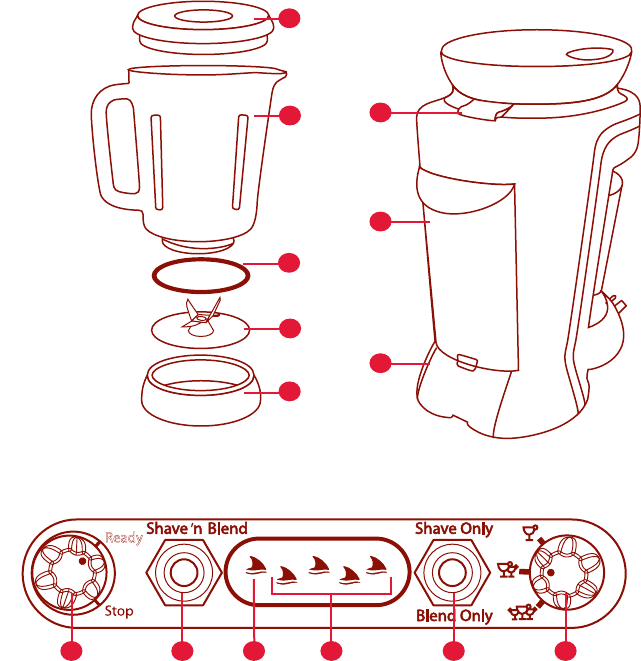 Ready
Stop
Shave 'n Blend
Shave Only
Blend Only