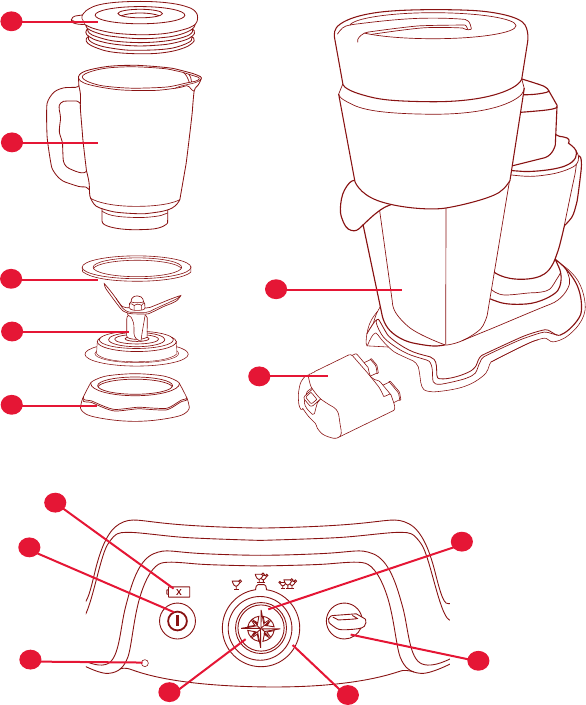 X