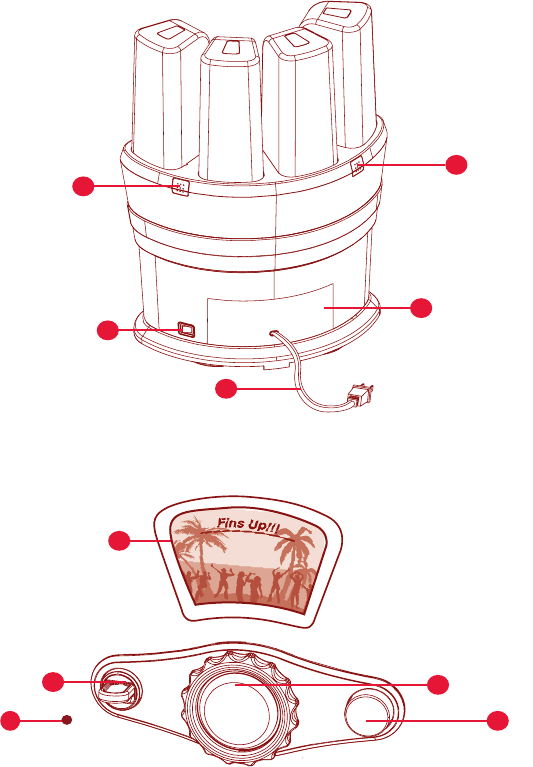 Fins Up!!!