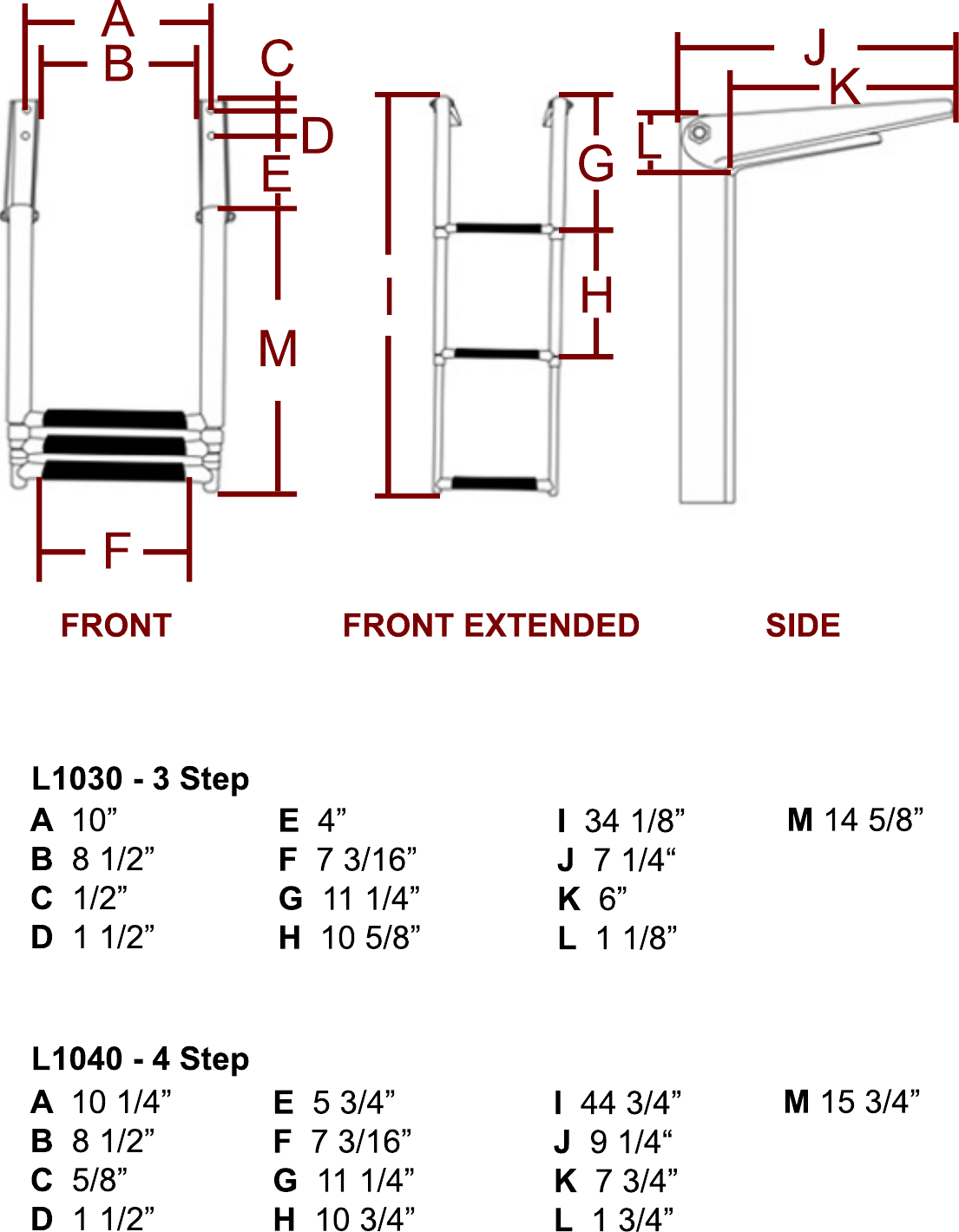 A
B
C
D
E
M
F
I
G
H
J
K
L

FRONT

FRONT EXTENDED

SIDE

L1030 - 3 Step

A 10”
B 8 1/2”
C 1/2”
D 1 1/2”

E 4”
F 7 3/16”
G 11 1/4”
H 10 5/8”

I 34 1/8”
J 7 1/4“
K 6”
L 1 1/8”

M 14 5/8”

L1040 - 4 Step

A 10 1/4”
B 8 1/2”
C 5/8”
D 1 1/2”

E 5 3/4”
F 7 3/16”
G 11 1/4”
H 10 3/4”

I 44 3/4”
J 9 1/4“
K 7 3/4”
L 1 3/4”

M 15 3/4”