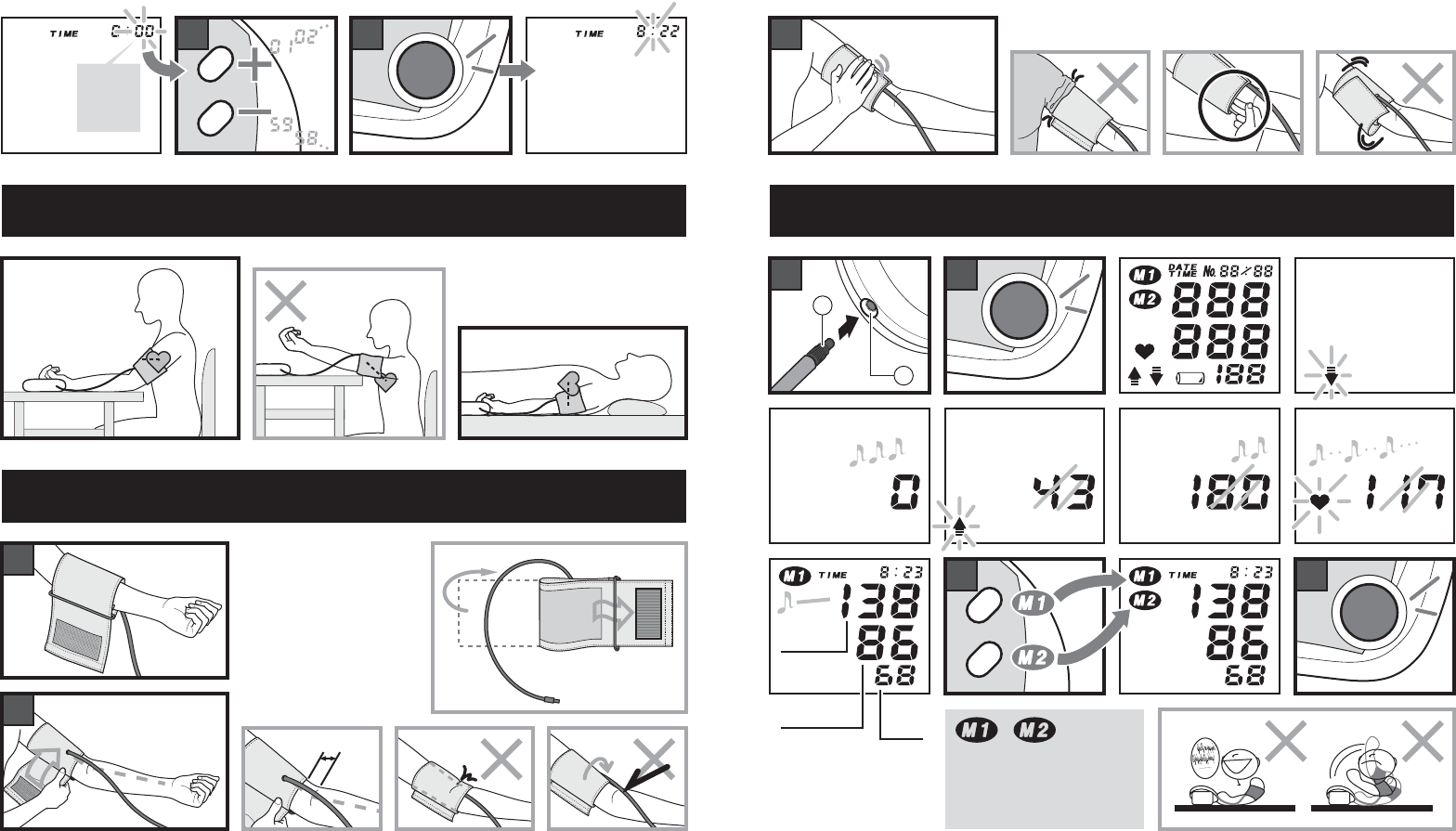 TIME 0:00

01 02

59 58

TIME 8:22

M1 DATE TIME No. 88/88
M2 888
888
188

0

43

180

117

M1 TIME 8:23
138
86
68

M1

M2

M1 TIME 8:23
M2
138
86
68

M1 M2