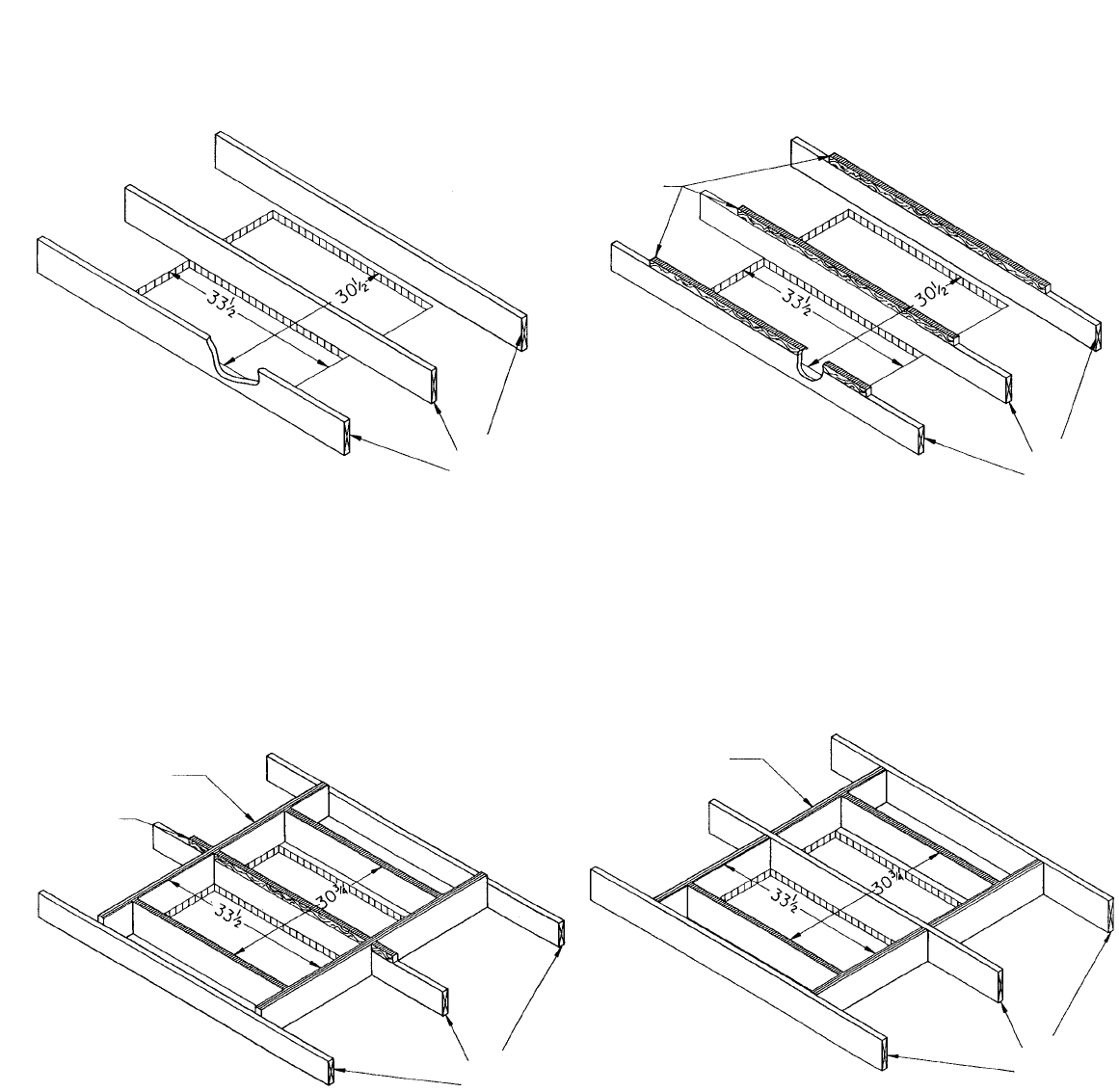 $33\frac{1}{2}$
$30\frac{1}{2}$

$33\frac{1}{2}$
$30\frac{1}{2}$

$33\frac{1}{2}$
$30\frac{3}{4}$

$33\frac{1}{2}$
$30\frac{3}{4}$