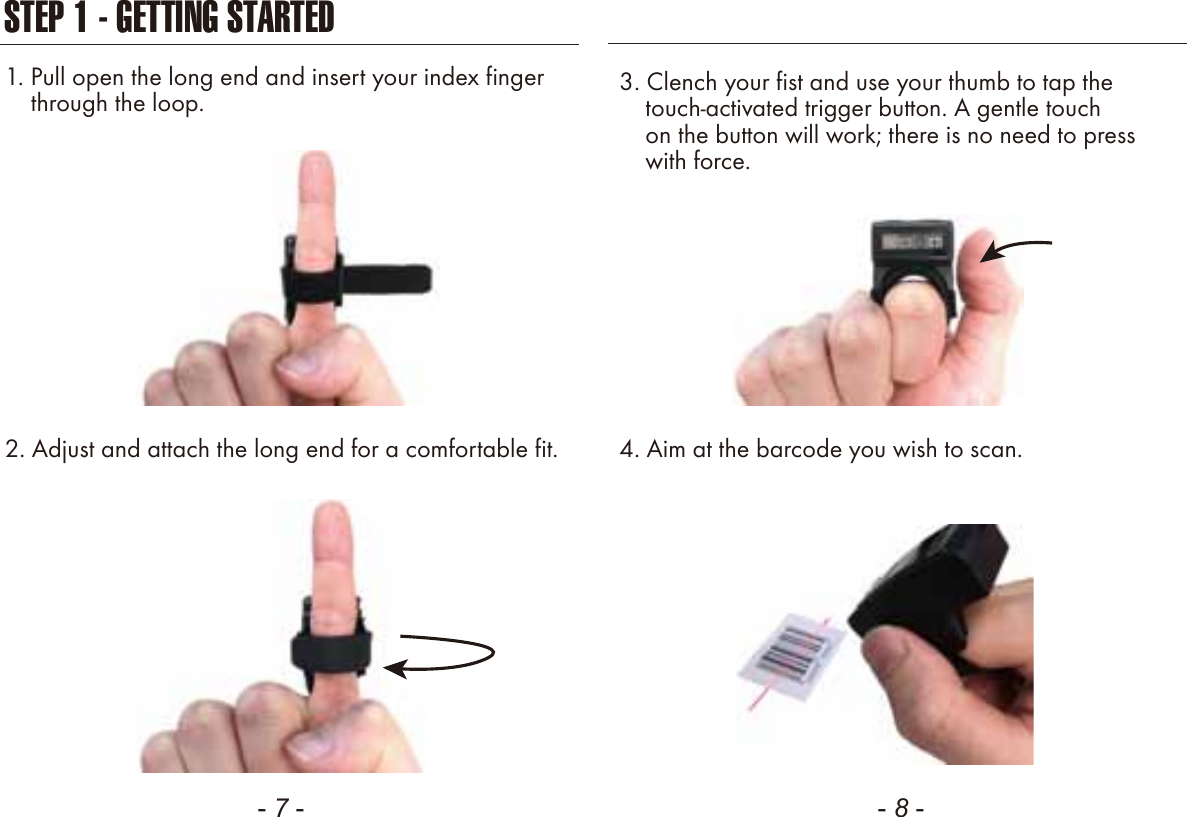 STEP 1 - GETTING STARTED

1. Pull open the long end and insert your index finger through the loop.

2. Adjust and attach the long end for a comfortable fit.

- 7 -

3. Clench your fist and use your thumb to tap the touch-activated trigger button. A gentle touch on the button will work; there is no need to press with force.

4. Aim at the barcode you wish to scan.

- 8 -