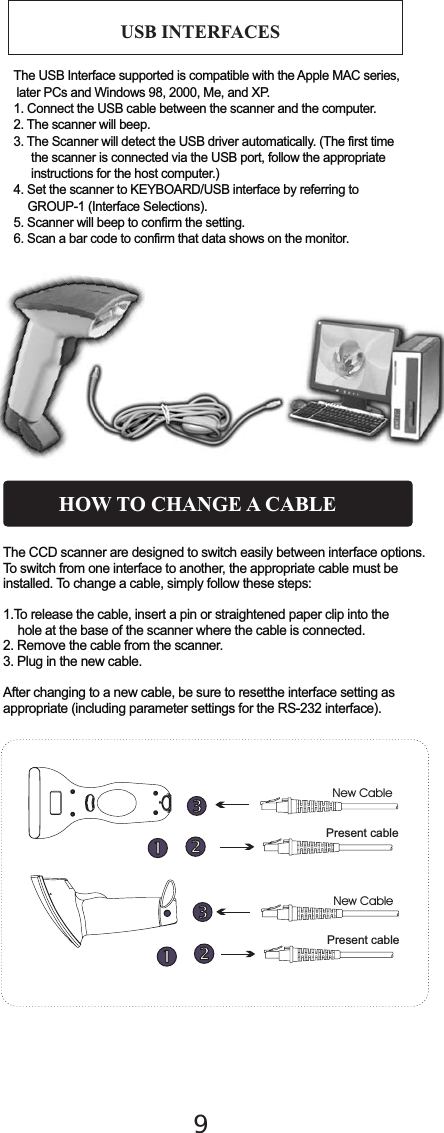 USB INTERFACES

The USB Interface supported is compatible with the Apple MAC series, later PCs and Windows 98, 2000, Me, and XP.
1. Connect the USB cable between the scanner and the computer.
2. The scanner will beep.
3. The Scanner will detect the USB driver automatically. (The first time the scanner is connected via the USB port, follow the appropriate instructions for the host computer.)
4. Set the scanner to KEYBOARD/USB interface by referring to GROUP-1 (Interface Selections).
5. Scanner will beep to confirm the setting.
6. Scan a bar code to confirm that data shows on the monitor.

HOW TO CHANGE A CABLE

The CCD scanner are designed to switch easily between interface options. To switch from one interface to another, the appropriate cable must be installed. To change a cable, simply follow these steps:

1.To release the cable, insert a pin or straightened paper clip into the hole at the base of the scanner where the cable is connected.
2. Remove the cable from the scanner.
3. Plug in the new cable.

After changing to a new cable, be sure to resetthe interface setting as appropriate (including parameter settings for the RS-232 interface).

3
New Cable
1
2
Present cable
3
New Cable
1
2
Present cable

9