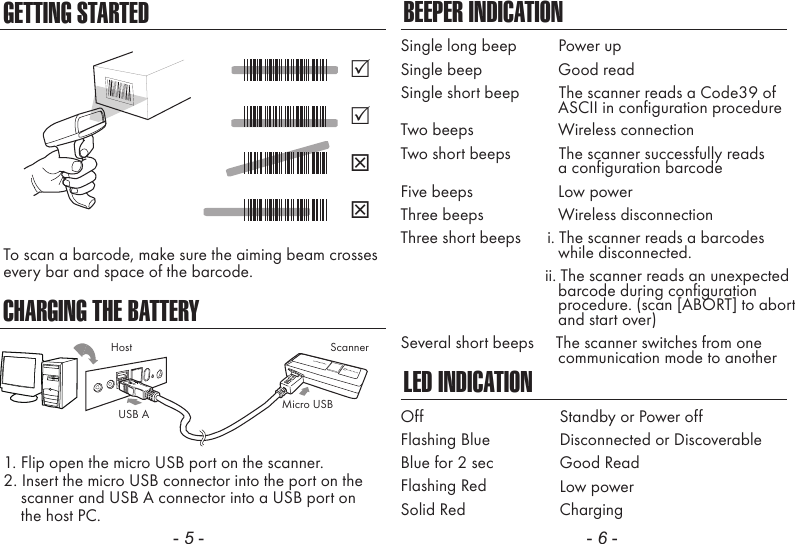 GETTING STARTED

☑
☑
☒
☒

To scan a barcode, make sure the aiming beam crosses every bar and space of the barcode.

CHARGING THE BATTERY

Host
Scanner
USB A
Micro USB

1. Flip open the micro USB port on the scanner.
2. Insert the micro USB connector into the port on the scanner and USB A connector into a USB port on the host PC.

- 5 -

BEEPER INDICATION

| | |
|---|---|
| Single long beep | Power up |
| Single beep | Good read |
| Single short beep | The scanner reads a Code39 of ASCII in configuration procedure |
| Two beeps | Wireless connection |
| Two short beeps | The scanner successfully reads a configuration barcode |
| Five beeps | Low power |
| Three beeps | Wireless disconnection |
| Three short beeps | i. The scanner reads a barcodes while disconnected. ii. The scanner reads an unexpected barcode during configuration procedure. (scan [ABORT] to abort and start over) |
| Several short beeps | The scanner switches from one communication mode to another |

LED INDICATION

| | |
|---|---|
| Off | Standby or Power off |
| Flashing Blue | Disconnected or Discoverable |
| Blue for 2 sec | Good Read |
| Flashing Red | Low power |
| Solid Red | Charging |

- 6 -