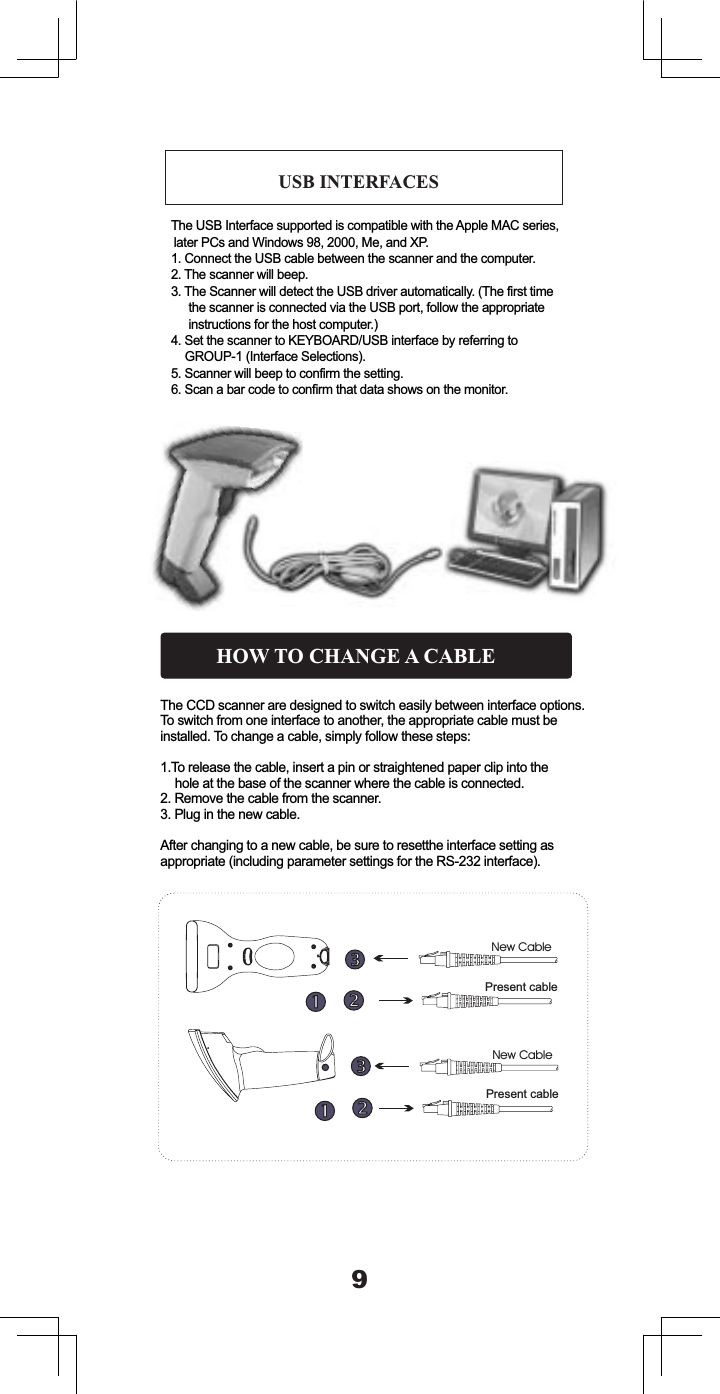 USB INTERFACES

The USB Interface supported is compatible with the Apple MAC series, later PCs and Windows 98, 2000, Me, and XP.
1. Connect the USB cable between the scanner and the computer.
2. The scanner will beep.
3. The Scanner will detect the USB driver automatically. (The first time the scanner is connected via the USB port, follow the appropriate instructions for the host computer.)
4. Set the scanner to KEYBOARD/USB interface by referring to GROUP-1 (Interface Selections).
5. Scanner will beep to confirm the setting.
6. Scan a bar code to confirm that data shows on the monitor.

HOW TO CHANGE A CABLE

The CCD scanner are designed to switch easily between interface options. To switch from one interface to another, the appropriate cable must be installed. To change a cable, simply follow these steps:

1.To release the cable, insert a pin or straightened paper clip into the hole at the base of the scanner where the cable is connected.
2. Remove the cable from the scanner.
3. Plug in the new cable.

After changing to a new cable, be sure to resetthe interface setting as appropriate (including parameter settings for the RS-232 interface).

3
New Cable
1
2
Present cable
3
New Cable
1
2
Present cable

9