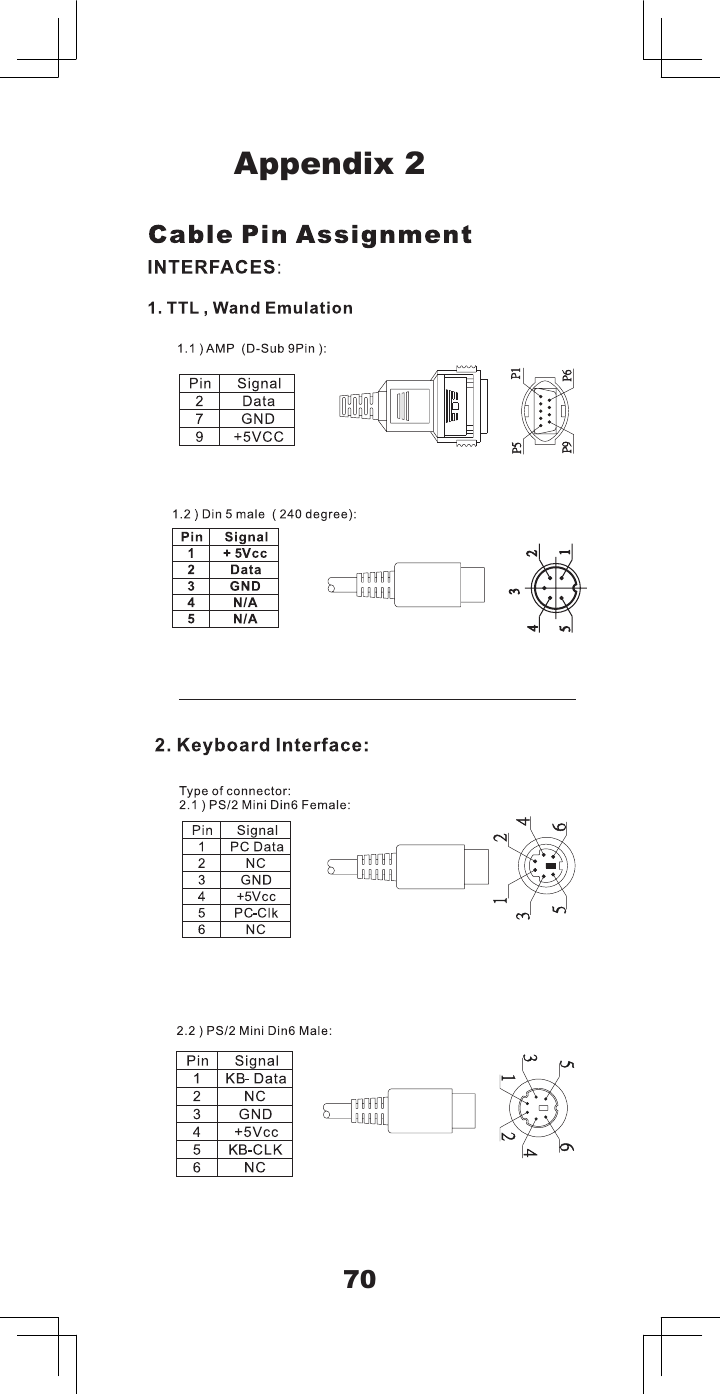 Appendix 2

Cable Pin Assignment

INTERFACES:

1. TTL , Wand Emulation

1.1 ) AMP (D-Sub 9Pin ):

| Pin | Signal |
|---|---|
| 2 | Data |
| 7 | GND |
| 9 | +5VCC |

P1 P6 P5 P9

1.2 ) Din 5 male ( 240 degree):

| Pin | Signal |
|---|---|
| 1 | + 5Vcc |
| 2 | Data |
| 3 | GND |
| 4 | N/A |
| 5 | N/A |

2 1 3 4 5

2. Keyboard Interface:

Type of connector:
2.1 ) PS/2 Mini Din6 Female:

| Pin | Signal |
|---|---|
| 1 | PC Data |
| 2 | NC |
| 3 | GND |
| 4 | +5Vcc |
| 5 | PC-Clk |
| 6 | NC |

2 4 6 1 3 5

2.2 ) PS/2 Mini Din6 Male:

| Pin | Signal |
|---|---|
| 1 | KB- Data |
| 2 | NC |
| 3 | GND |
| 4 | +5Vcc |
| 5 | KB-CLK |
| 6 | NC |

3 5 1 2 4 6

70