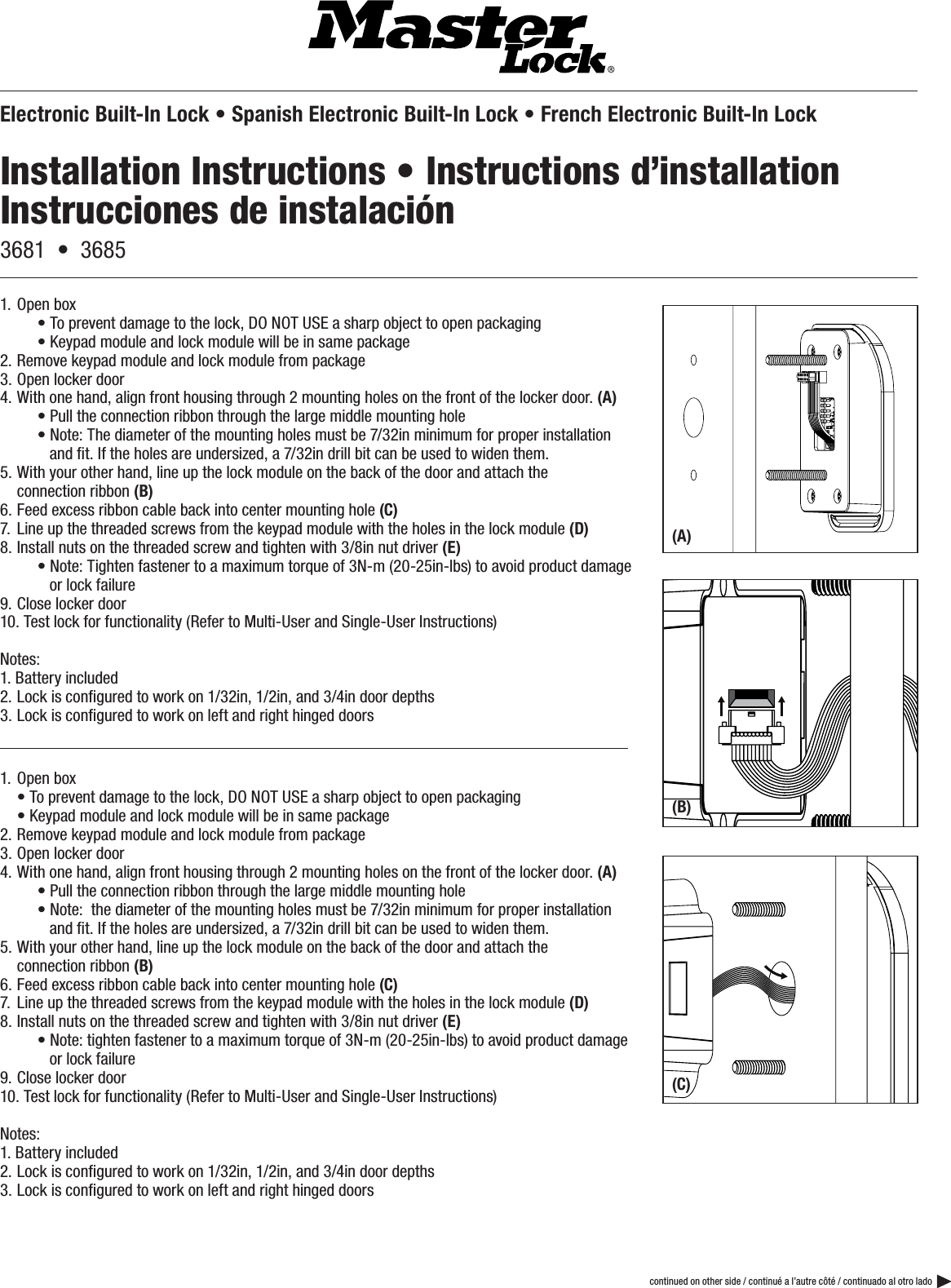 Master Lock®

Electronic Built-In Lock • Spanish Electronic Built-In Lock • French Electronic Built-In Lock

Installation Instructions • Instructions d'installation
Instrucciones de instalación

3681 • 3685

1. Open box
• To prevent damage to the lock, DO NOT USE a sharp object to open packaging
• Keypad module and lock module will be in same package
2. Remove keypad module and lock module from package
3. Open locker door
4. With one hand, align front housing through 2 mounting holes on the front of the locker door. (A)
• Pull the connection ribbon through the large middle mounting hole
• Note: The diameter of the mounting holes must be 7/32in minimum for proper installation and fit. If the holes are undersized, a 7/32in drill bit can be used to widen them.
5. With your other hand, line up the lock module on the back of the door and attach the connection ribbon (B)
6. Feed excess ribbon cable back into center mounting hole (C)
7. Line up the threaded screws from the keypad module with the holes in the lock module (D)
8. Install nuts on the threaded screw and tighten with 3/8in nut driver (E)
• Note: Tighten fastener to a maximum torque of 3N-m (20-25in-lbs) to avoid product damage or lock failure
9. Close locker door
10. Test lock for functionality (Refer to Multi-User and Single-User Instructions)

Notes:
1. Battery included
2. Lock is configured to work on 1/32in, 1/2in, and 3/4in door depths
3. Lock is configured to work on left and right hinged doors

1. Open box
• To prevent damage to the lock, DO NOT USE a sharp object to open packaging
• Keypad module and lock module will be in same package
2. Remove keypad module and lock module from package
3. Open locker door
4. With one hand, align front housing through 2 mounting holes on the front of the locker door. (A)
• Pull the connection ribbon through the large middle mounting hole
• Note: the diameter of the mounting holes must be 7/32in minimum for proper installation and fit. If the holes are undersized, a 7/32in drill bit can be used to widen them.
5. With your other hand, line up the lock module on the back of the door and attach the connection ribbon (B)
6. Feed excess ribbon cable back into center mounting hole (C)
7. Line up the threaded screws from the keypad module with the holes in the lock module (D)
8. Install nuts on the threaded screw and tighten with 3/8in nut driver (E)
• Note: tighten fastener to a maximum torque of 3N-m (20-25in-lbs) to avoid product damage or lock failure
9. Close locker door
10. Test lock for functionality (Refer to Multi-User and Single-User Instructions)

Notes:
1. Battery included
2. Lock is configured to work on 1/32in, 1/2in, and 3/4in door depths
3. Lock is configured to work on left and right hinged doors

(A)

(B)

(C)

continued on other side / continué a l'autre côté / continuado al otro lado