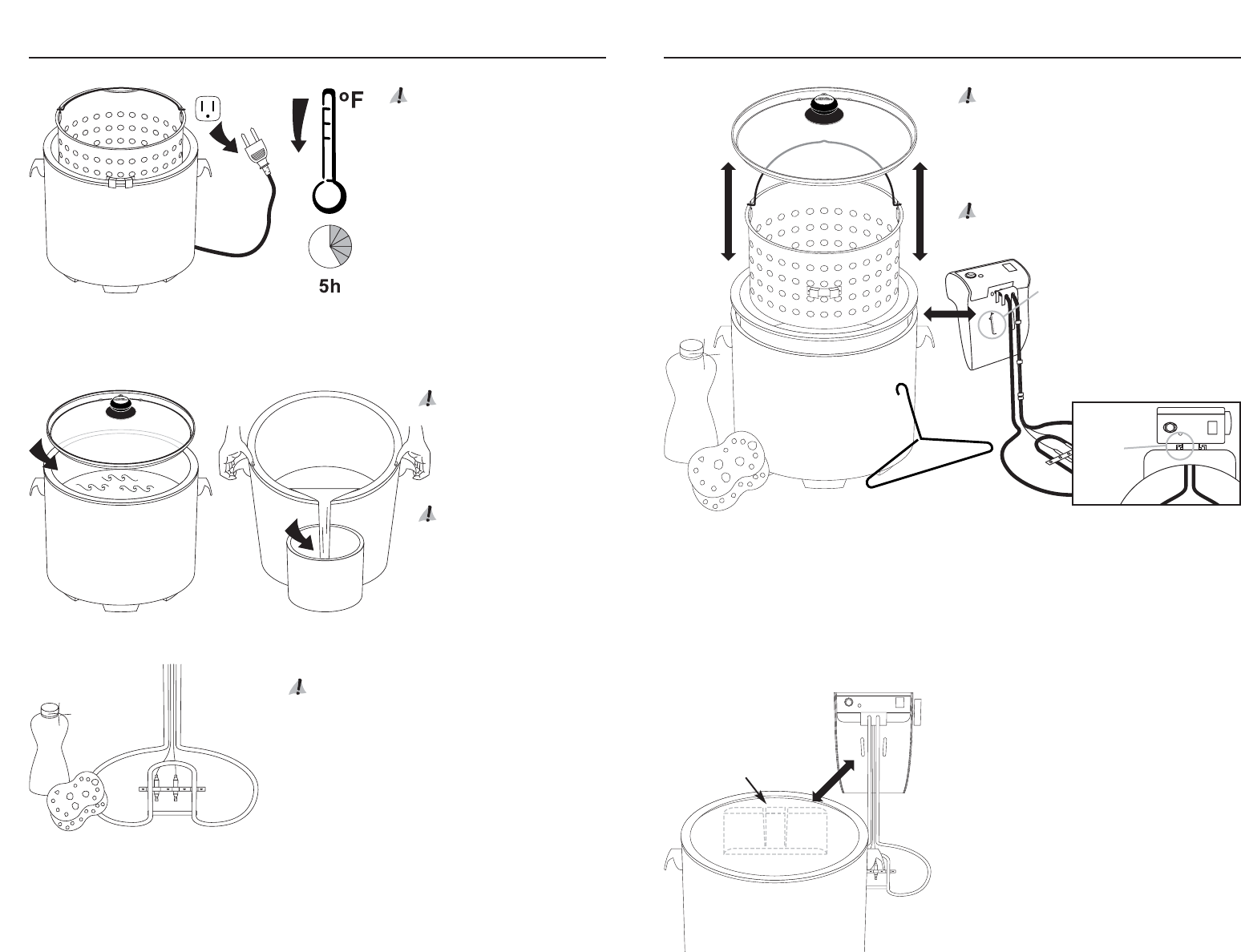 °F

5h