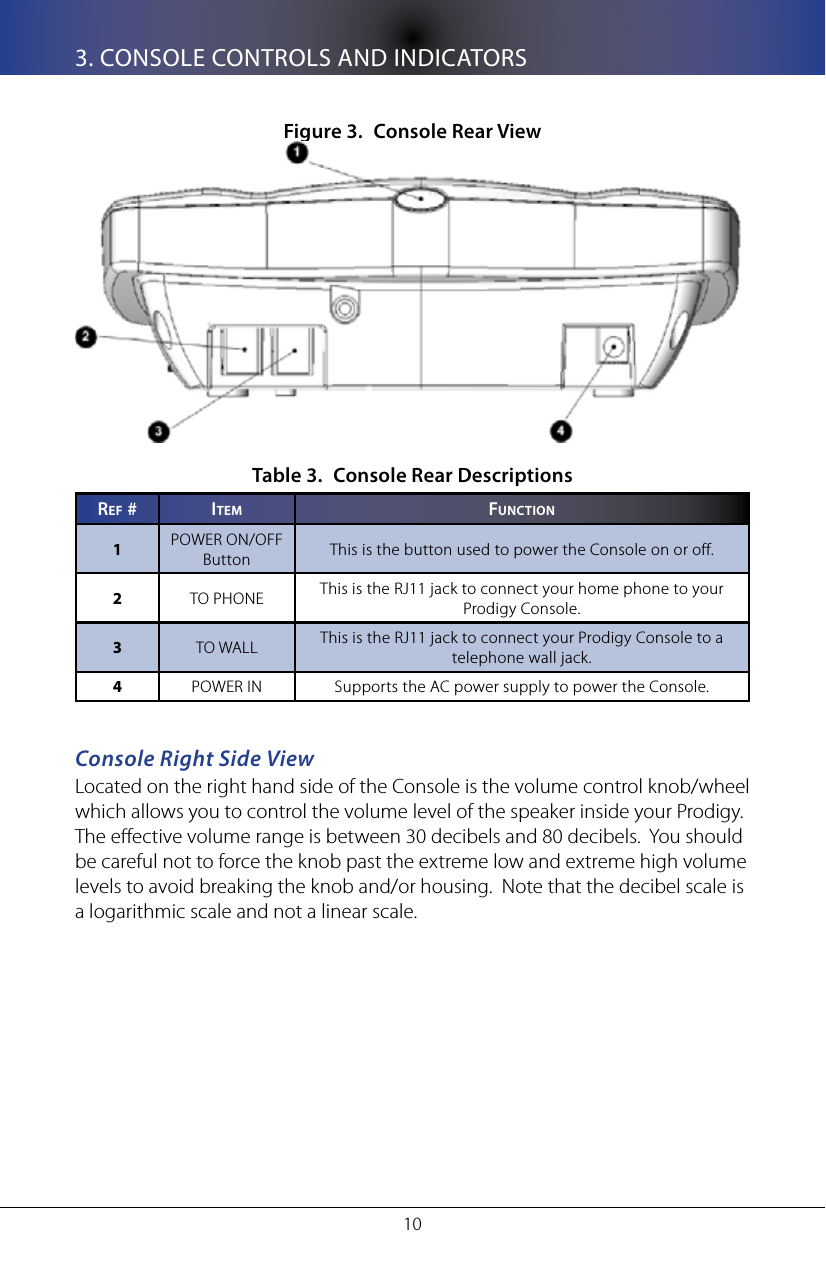 3. CONSOLE CONTROLS AND INDICATORS

Figure 3. Console Rear View

1

2

3

4

Table 3. Console Rear Descriptions

| Ref # | Item | Function |
|---|---|---|
| 1 | POWER ON/OFF Button | This is the button used to power the Console on or off. |
| 2 | TO PHONE | This is the RJ11 jack to connect your home phone to your Prodigy Console. |
| 3 | TO WALL | This is the RJ11 jack to connect your Prodigy Console to a telephone wall jack. |
| 4 | POWER IN | Supports the AC power supply to power the Console. |

Console Right Side View

Located on the right hand side of the Console is the volume control knob/wheel which allows you to control the volume level of the speaker inside your Prodigy. The effective volume range is between 30 decibels and 80 decibels. You should be careful not to force the knob past the extreme low and extreme high volume levels to avoid breaking the knob and/or housing. Note that the decibel scale is a logarithmic scale and not a linear scale.

10