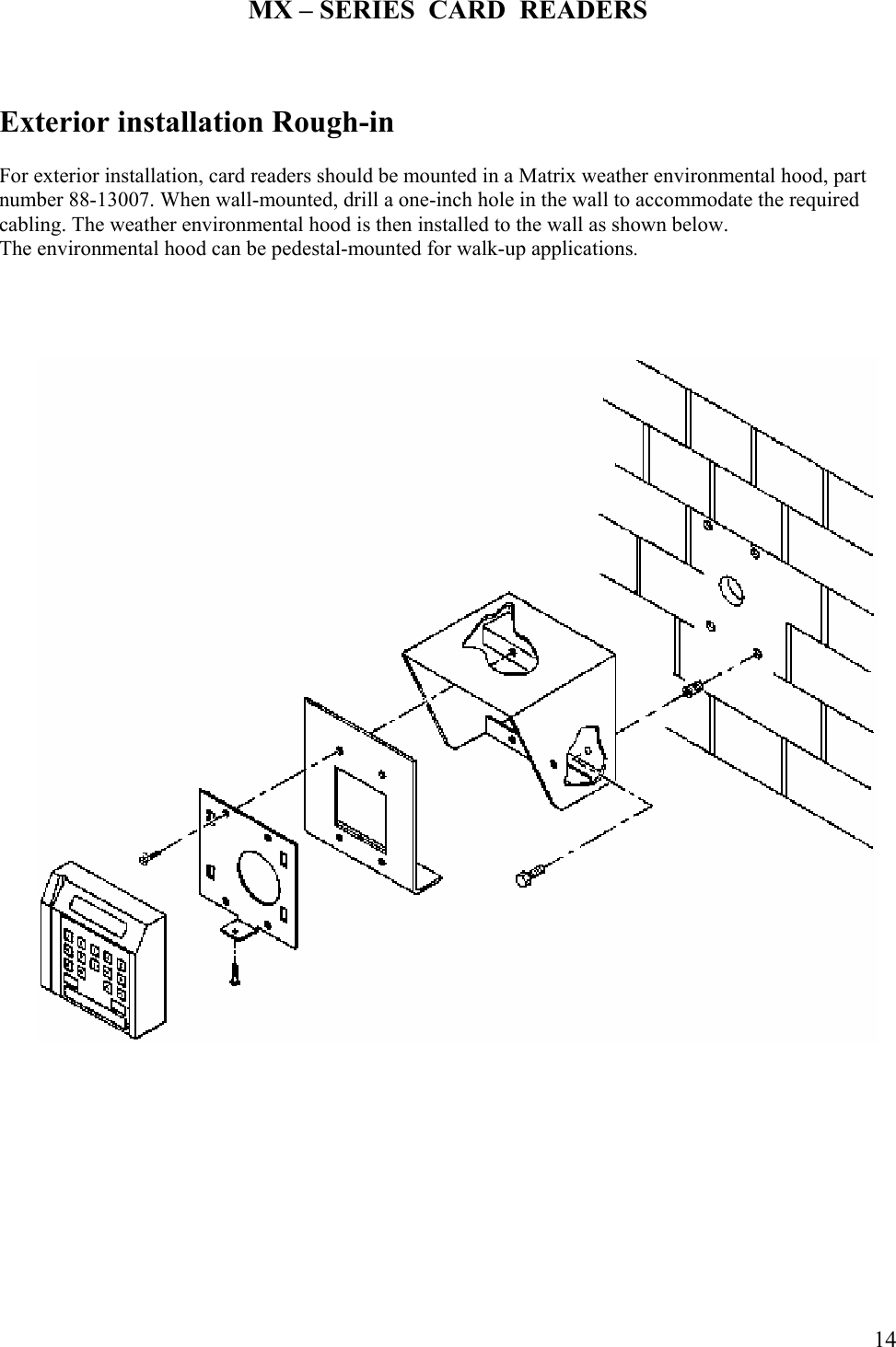 MX – SERIES CARD READERS

Exterior installation Rough-in

For exterior installation, card readers should be mounted in a Matrix weather environmental hood, part number 88-13007. When wall-mounted, drill a one-inch hole in the wall to accommodate the required cabling. The weather environmental hood is then installed to the wall as shown below.
The environmental hood can be pedestal-mounted for walk-up applications.

14