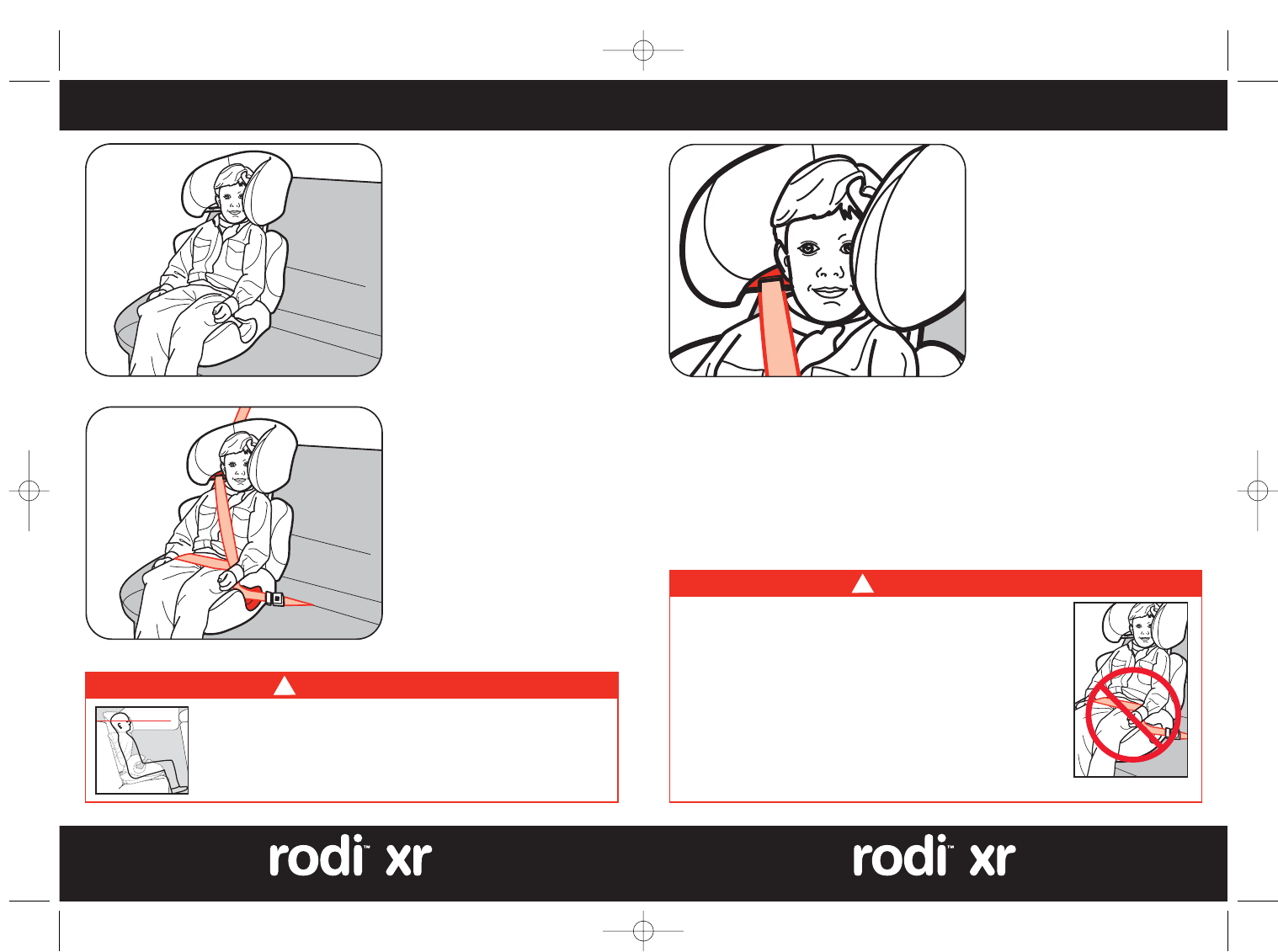 rodi™ xr

rodi™ xr