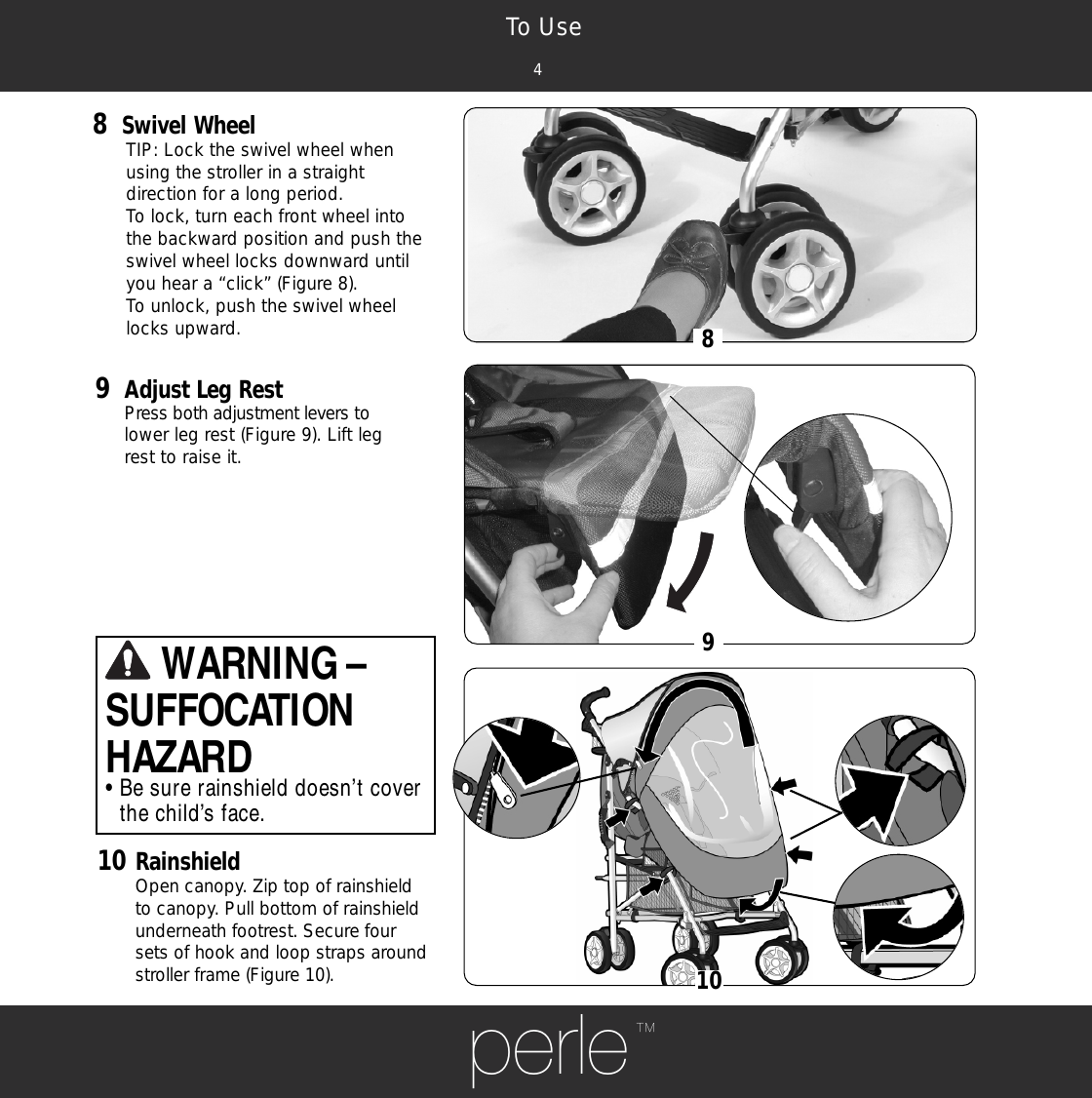 To Use

4

8 Swivel Wheel
TIP: Lock the swivel wheel when using the stroller in a straight direction for a long period.
To lock, turn each front wheel into the backward position and push the swivel wheel locks downward until you hear a “click” (Figure 8).
To unlock, push the swivel wheel locks upward.

8

9 Adjust Leg Rest
Press both adjustment levers to lower leg rest (Figure 9). Lift leg rest to raise it.

9

WARNING – SUFFOCATION HAZARD
• Be sure rainshield doesn’t cover the child’s face.

10 Rainshield
Open canopy. Zip top of rainshield to canopy. Pull bottom of rainshield underneath footrest. Secure four sets of hook and loop straps around stroller frame (Figure 10).

10

perle™