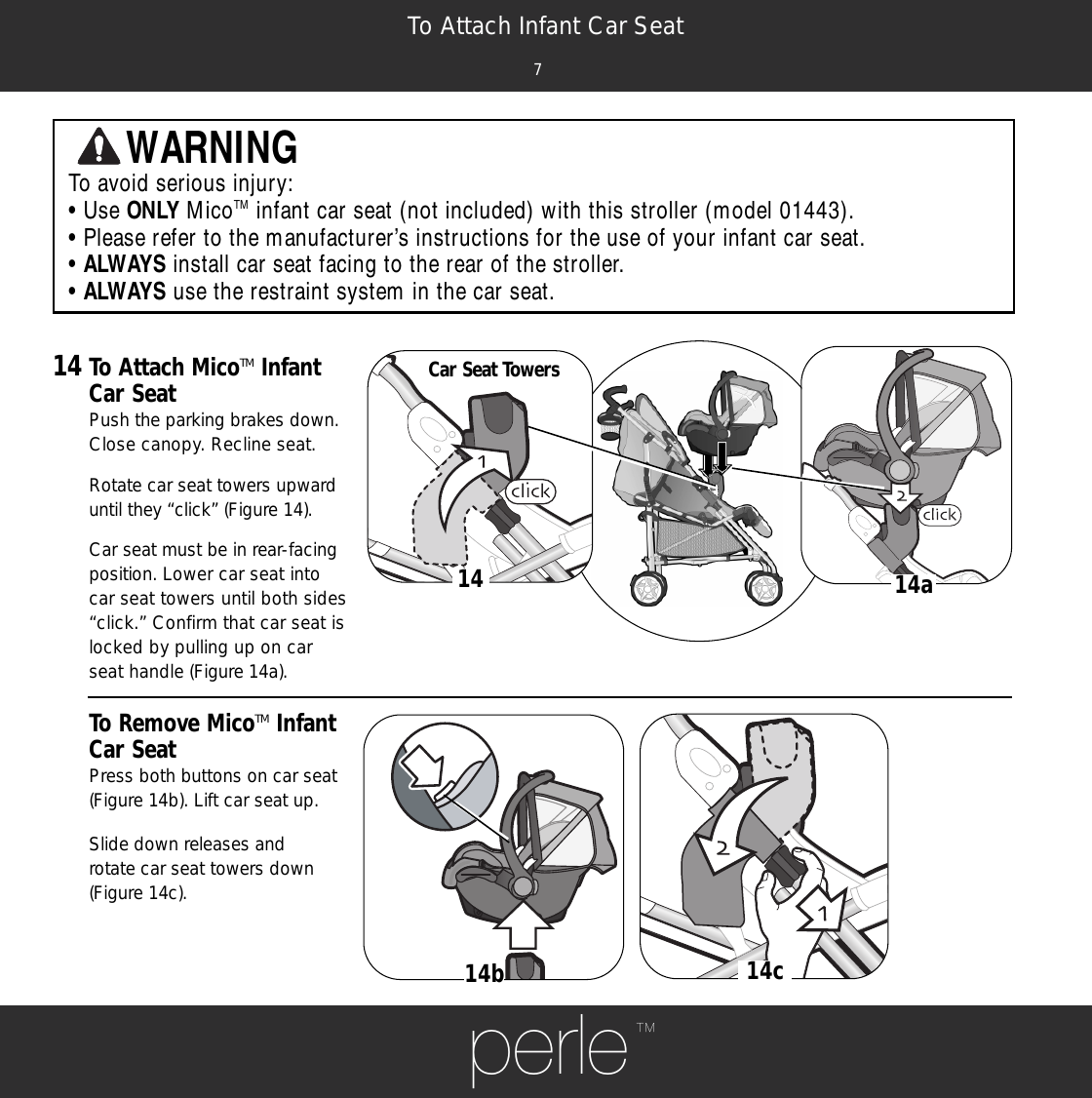 To Attach Infant Car Seat

7

WARNING
To avoid serious injury:
• Use ONLY Mico™ infant car seat (not included) with this stroller (model 01443).
• Please refer to the manufacturer's instructions for the use of your infant car seat.
• ALWAYS install car seat facing to the rear of the stroller.
• ALWAYS use the restraint system in the car seat.

14 To Attach Mico™ Infant Car Seat
Push the parking brakes down. Close canopy. Recline seat.

Rotate car seat towers upward until they "click" (Figure 14).

Car seat must be in rear-facing position. Lower car seat into car seat towers until both sides "click." Confirm that car seat is locked by pulling up on car seat handle (Figure 14a).

Car Seat Towers

1

click

14

2

click

14a

To Remove Mico™ Infant Car Seat
Press both buttons on car seat (Figure 14b). Lift car seat up.

Slide down releases and rotate car seat towers down (Figure 14c).

14b

2

1

14c

perle™