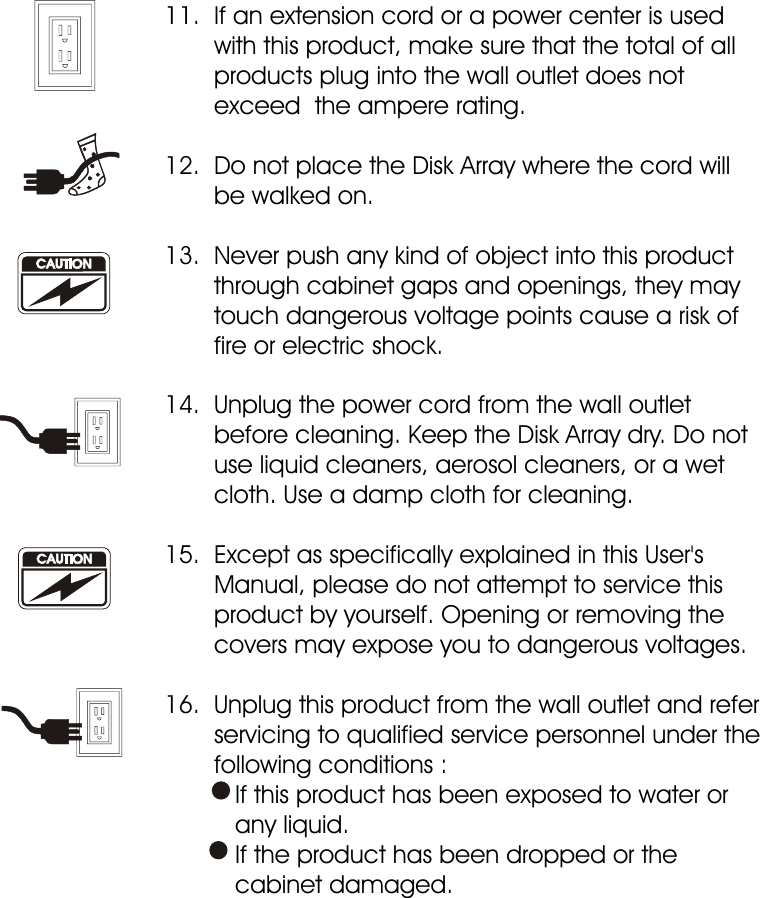 11. If an extension cord or a power center is used with this product, make sure that the total of all products plug into the wall outlet does not exceed the ampere rating.

12. Do not place the Disk Array where the cord will be walked on.

CAUTION

13. Never push any kind of object into this product through cabinet gaps and openings, they may touch dangerous voltage points cause a risk of fire or electric shock.

14. Unplug the power cord from the wall outlet before cleaning. Keep the Disk Array dry. Do not use liquid cleaners, aerosol cleaners, or a wet cloth. Use a damp cloth for cleaning.

CAUTION

15. Except as specifically explained in this User's Manual, please do not attempt to service this product by yourself. Opening or removing the covers may expose you to dangerous voltages.

16. Unplug this product from the wall outlet and refer servicing to qualified service personnel under the following conditions :

● If this product has been exposed to water or any liquid.

● If the product has been dropped or the cabinet damaged.