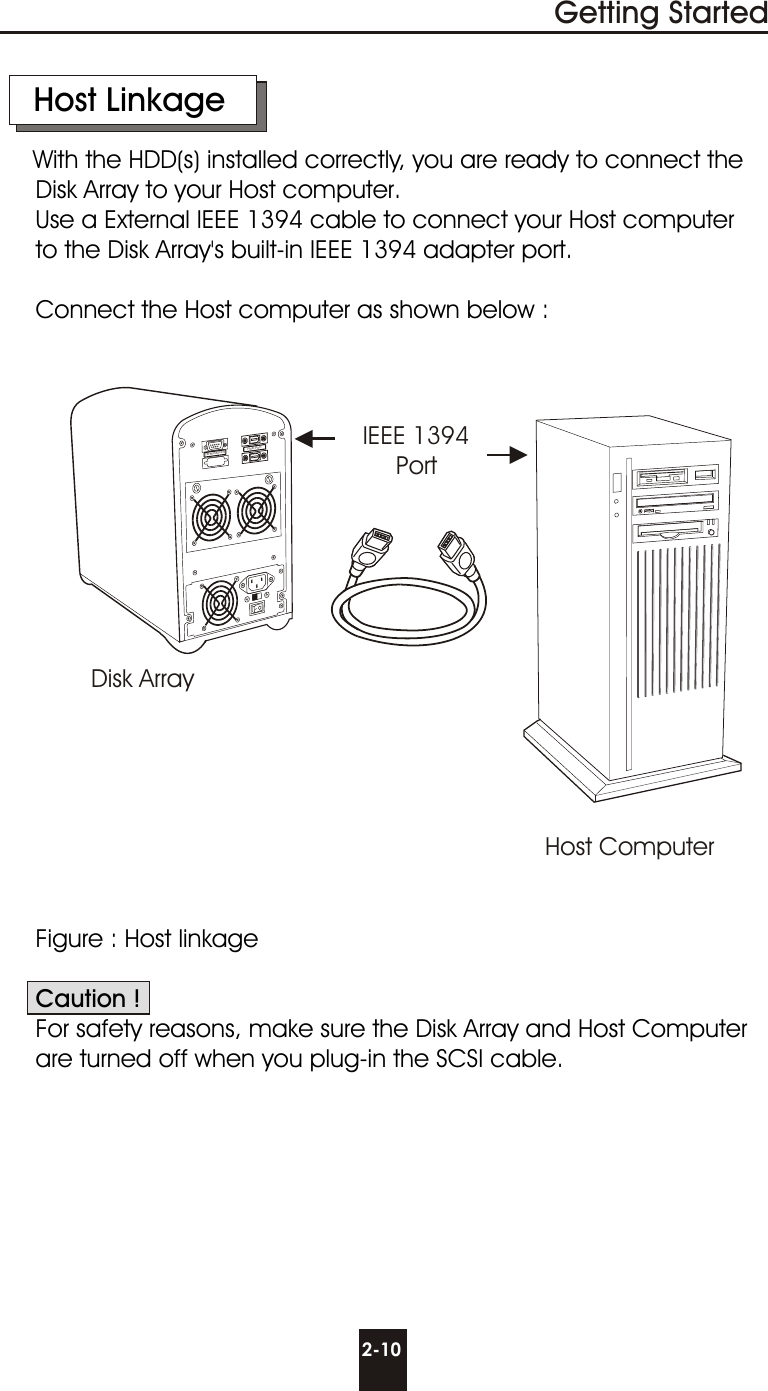 Getting Started

Host Linkage

With the HDD(s) installed correctly, you are ready to connect the Disk Array to your Host computer.
Use a External IEEE 1394 cable to connect your Host computer to the Disk Array's built-in IEEE 1394 adapter port.

Connect the Host computer as shown below :

IEEE 1394
Port

Disk Array

Host Computer

Figure : Host linkage

Caution !
For safety reasons, make sure the Disk Array and Host Computer are turned off when you plug-in the SCSI cable.

2-10